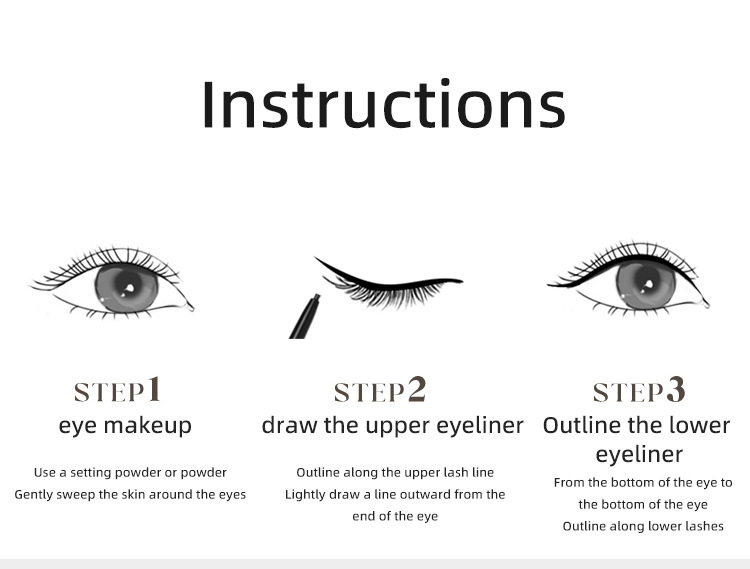 Instructions

STEP1
eye makeup

Use a setting powder or powder
Gently sweep the skin around the eyes

STEP2
draw the upper eyeliner

Outline along the upper lash line
Lightly draw a line outward from the end of the eye

STEP3
Outline the lower eyeliner

From the bottom of the eye to the bottom of the eye
Outline along lower lashes