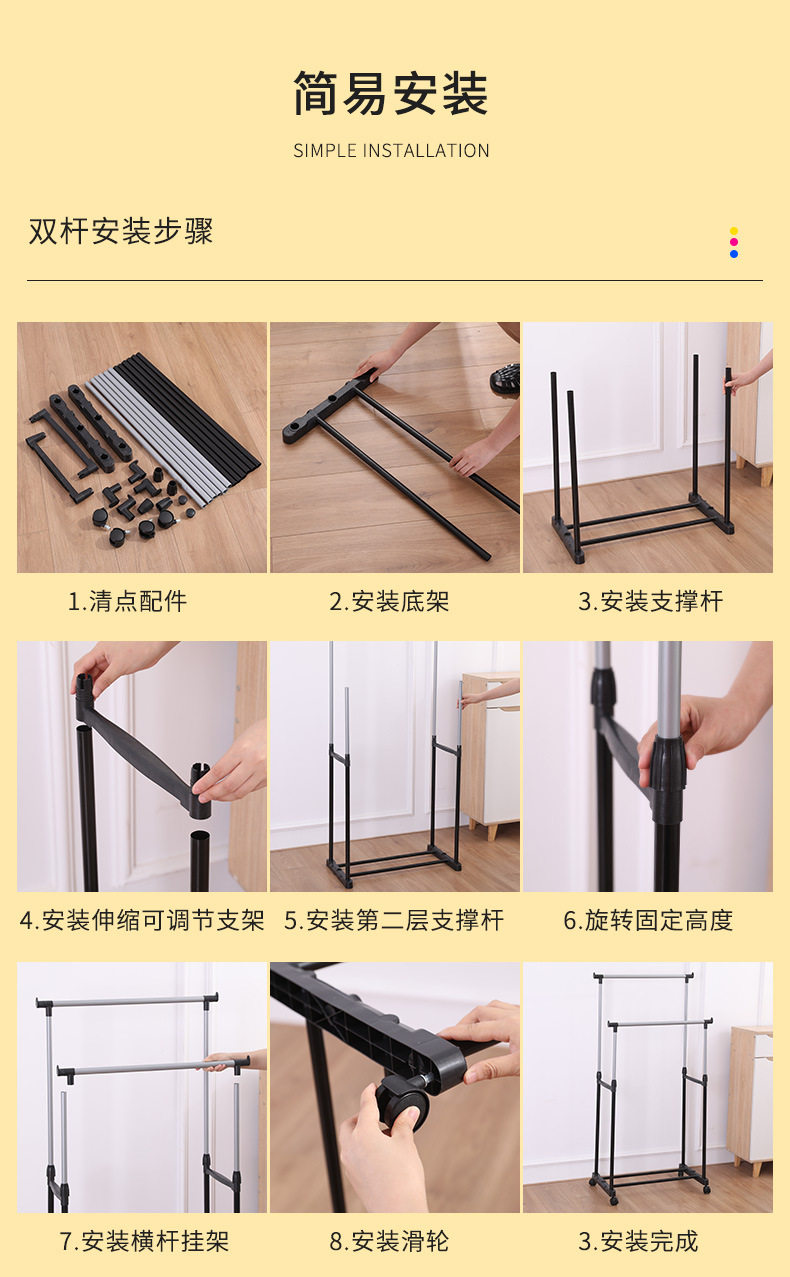 简易安装

SIMPLE INSTALLATION

双杆安装步骤

1.清点配件

2.安装底架

3.安装支撑杆

4.安装伸缩可调节支架

5.安装第二层支撑杆

6.旋转固定高度

7.安装横杆挂架

8.安装滑轮

3.安装完成