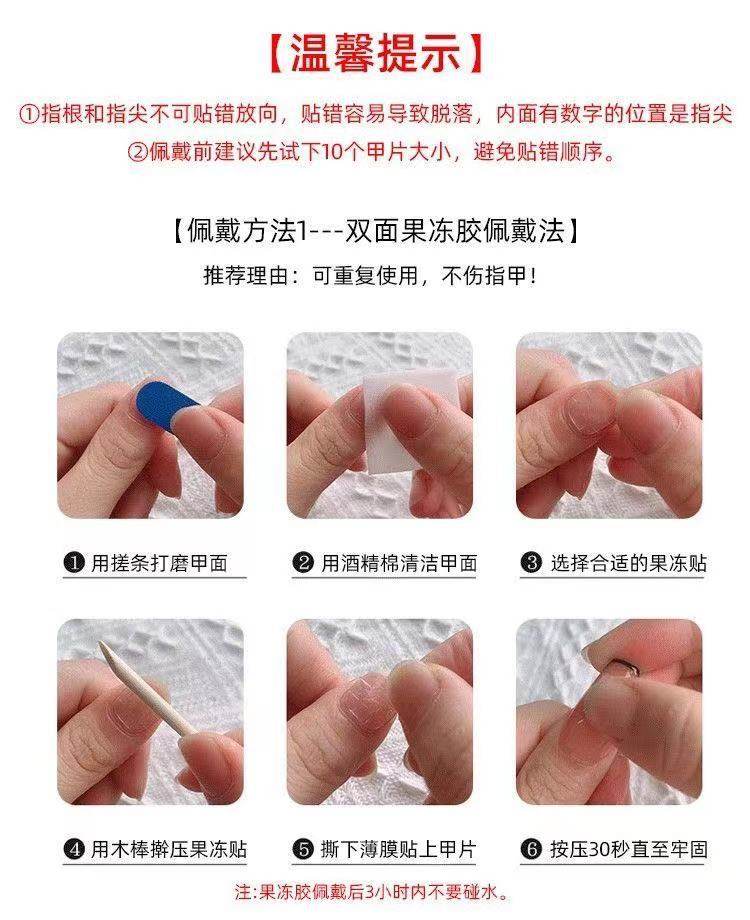 【温馨提示】

①指根和指尖不可贴错放向，贴错容易导致脱落，内面有数字的位置是指尖
②佩戴前建议先试下10个甲片大小，避免贴错顺序。

【佩戴方法1---双面果冻胶佩戴法】
推荐理由：可重复使用，不伤指甲！

❶ 用搓条打磨甲面
❷ 用酒精棉清洁甲面
❸ 选择合适的果冻贴
❹ 用木棒擀压果冻贴
❺ 撕下薄膜贴上甲片
❻ 按压30秒直至牢固

注：果冻胶佩戴后3小时内不要碰水。