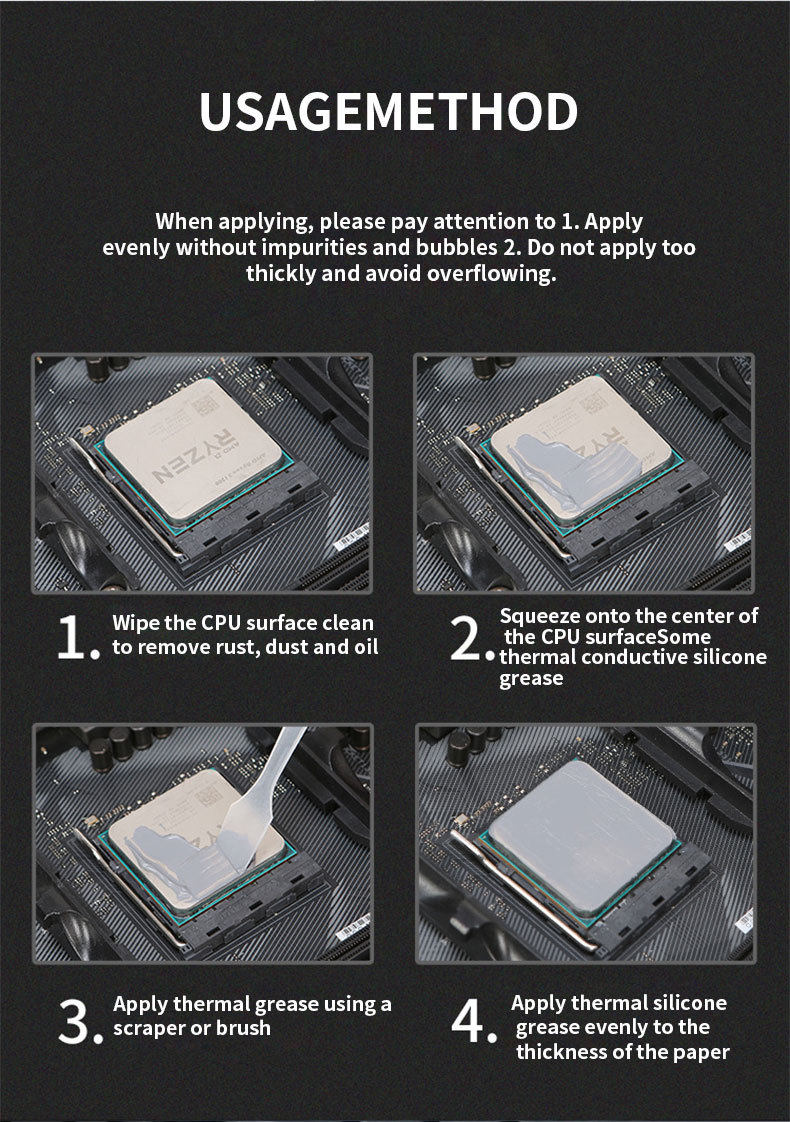 USAGEMETHOD

When applying, please pay attention to 1. Apply evenly without impurities and bubbles 2. Do not apply too thickly and avoid overflowing.

RYZEN

1. Wipe the CPU surface clean to remove rust, dust and oil

2. Squeeze onto the center of the CPU surfaceSome thermal conductive silicone grease

3. Apply thermal grease using a scraper or brush

4. Apply thermal silicone grease evenly to the thickness of the paper