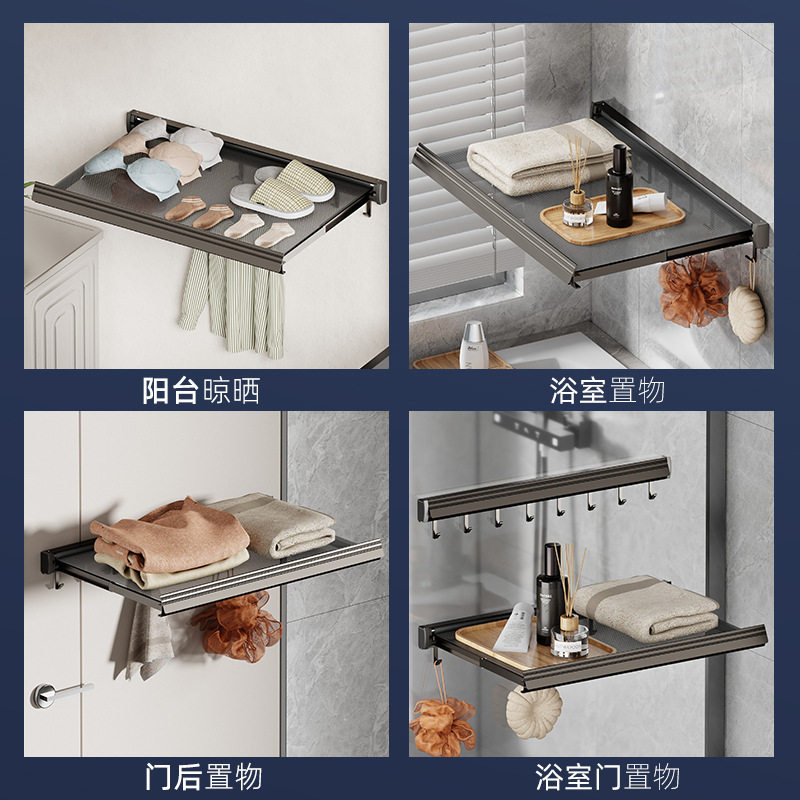 阳台晾晒

浴室置物

门后置物

浴室门置物