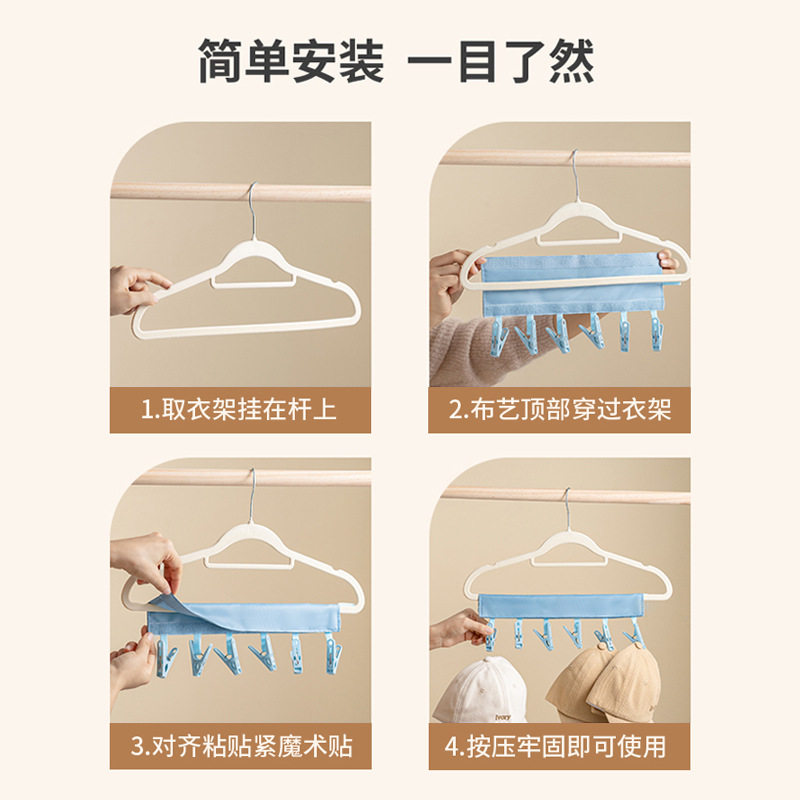 简单安装 一目了然

1.取衣架挂在杆上

2.布艺顶部穿过衣架

3.对齐粘贴紧魔术贴

Ivory

4.按压牢固即可使用