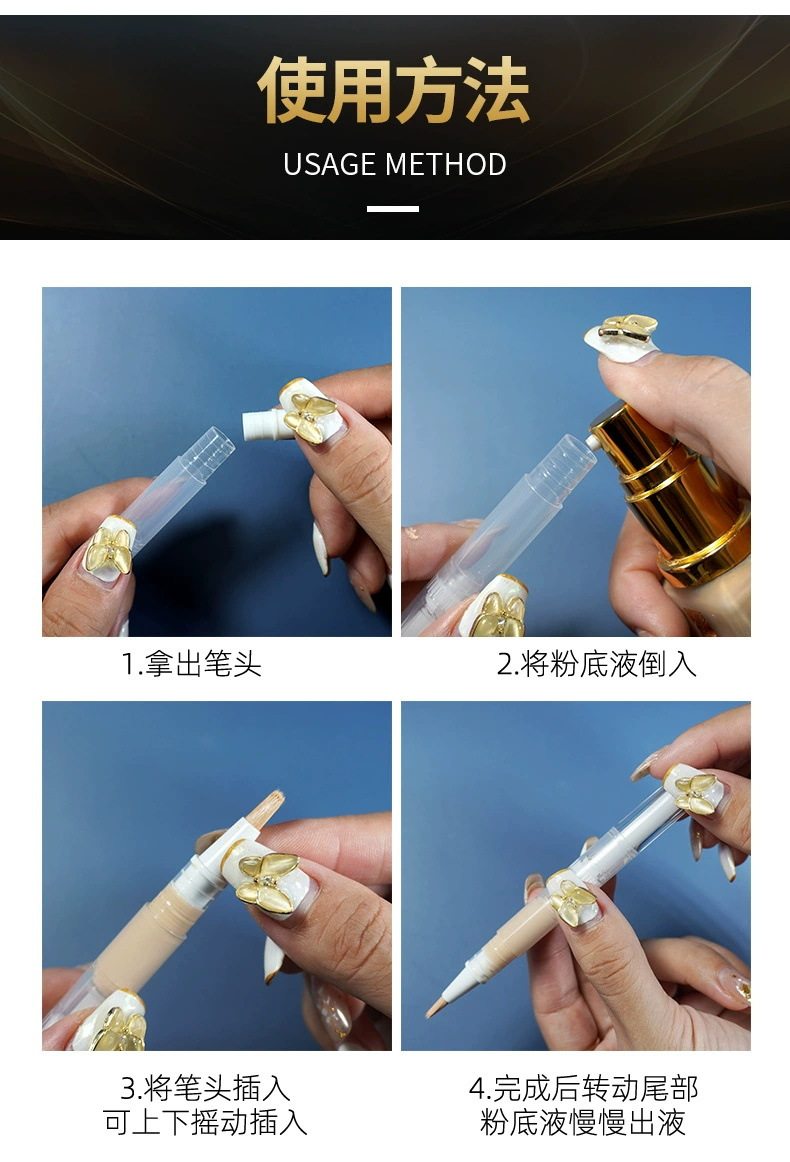 使用方法
USAGE METHOD

1.拿出笔头

2.将粉底液倒入

3.将笔头插入
可上下摇动插入

4.完成后转动尾部
粉底液慢慢出液