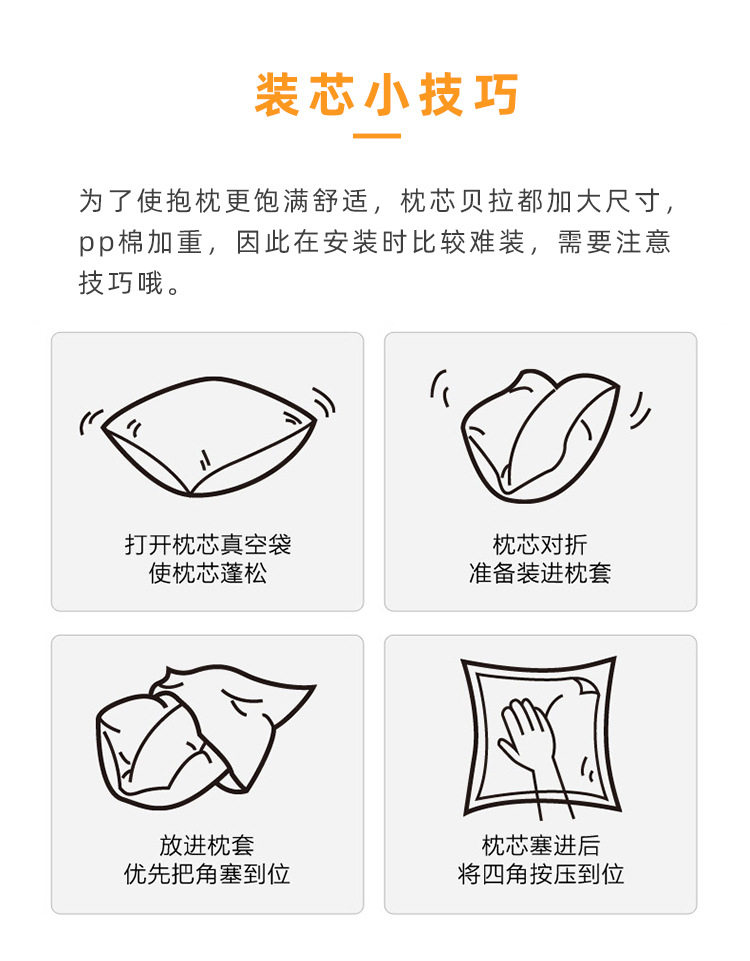 装芯小技巧

为了使抱枕更饱满舒适，枕芯贝拉都加大尺寸，pp棉加重，因此在安装时比较难装，需要注意技巧哦。

打开枕芯真空袋
使枕芯蓬松

枕芯对折
准备装进枕套

放进枕套
优先把角塞到位

枕芯塞进后
将四角按压到位