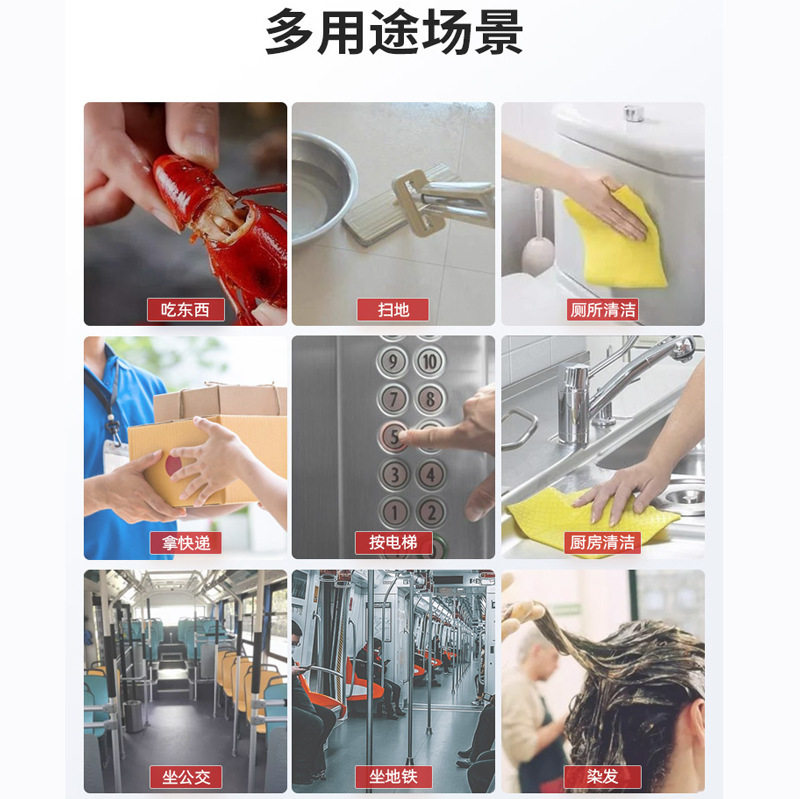 多用途场景

吃东西

扫地

厕所清洁

9 10
7 8
5
3 4
1 2

拿快递

按电梯

厨房清洁

坐公交

坐地铁

染发