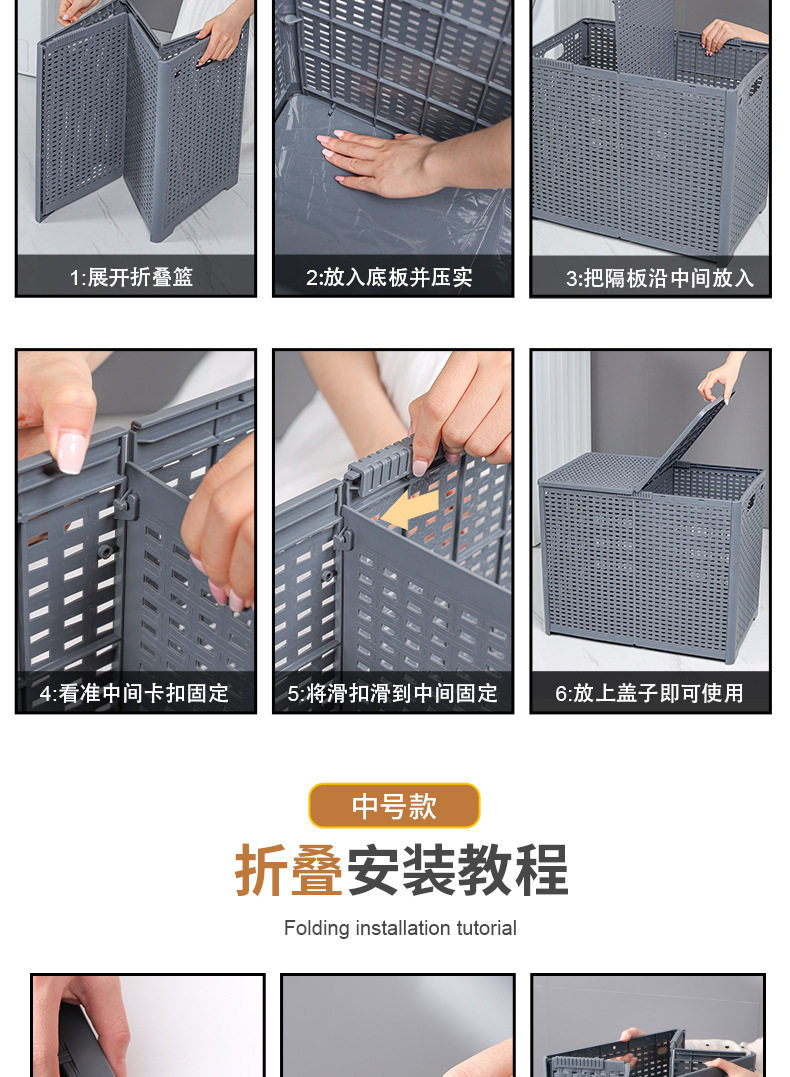 1:展开折叠篮

2:放入底板并压实

3:把隔板沿中间放入

4:看准中间卡扣固定

5:将滑扣滑到中间固定

6:放上盖子即可使用

中号款

折叠安装教程

Folding installation tutorial