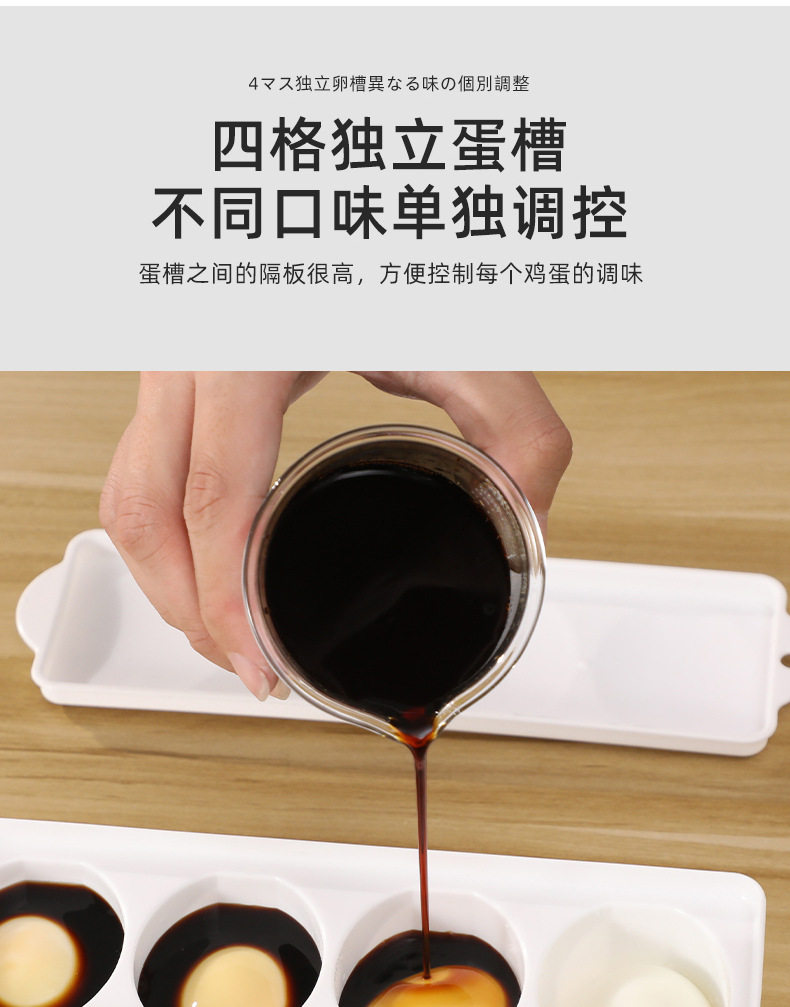 4マス独立卵槽異なる味の個別調整

四格独立蛋槽
不同口味单独调控

蛋槽之间的隔板很高，方便控制每个鸡蛋的调味