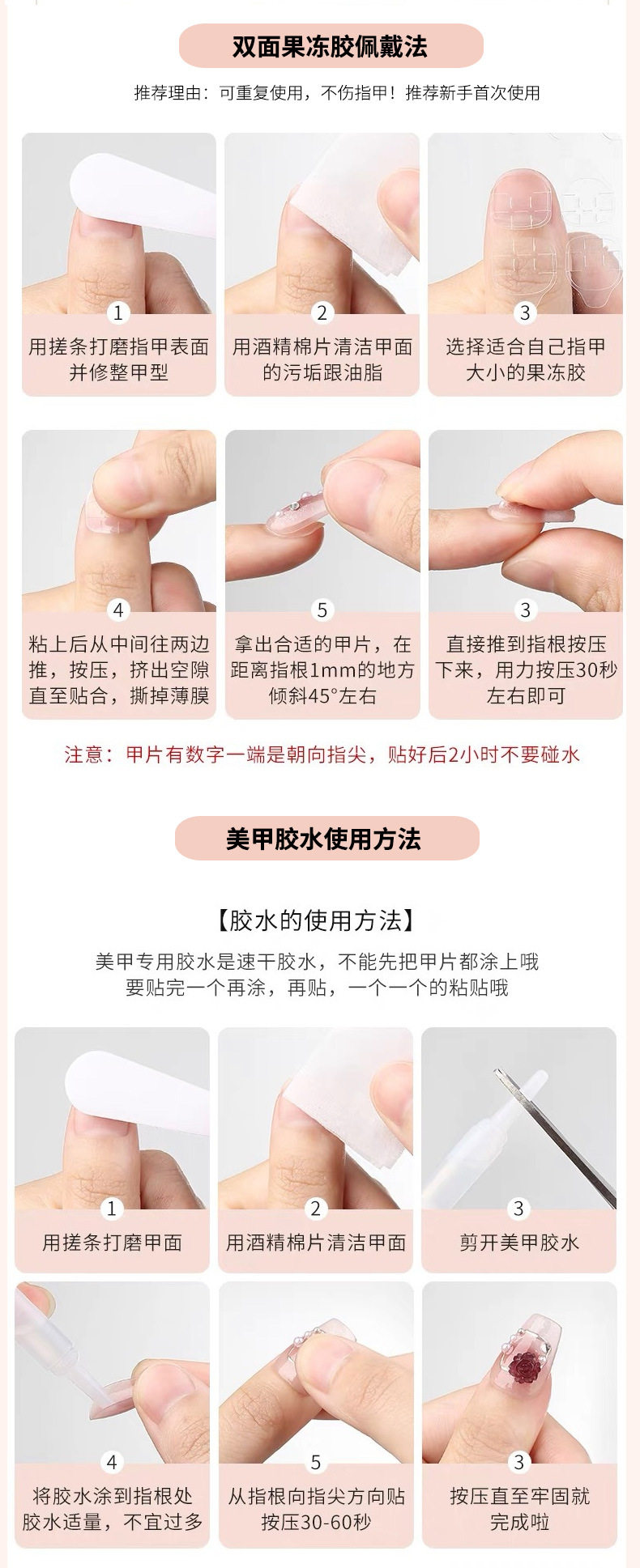 双面果冻胶佩戴法

推荐理由：可重复使用，不伤指甲！推荐新手首次使用

1
用搓条打磨指甲表面并修整甲型

2
用酒精棉片清洁甲面的污垢跟油脂

3
选择适合自己指甲大小的果冻胶

4
粘上后从中间往两边推，按压，挤出空隙直至贴合，撕掉薄膜

5
拿出合适的甲片，在距离指根1mm的地方倾斜45°左右

3
直接推到指根按压下来，用力按压30秒左右即可

注意：甲片有数字一端是朝向指尖，贴好后2小时不要碰水

美甲胶水使用方法

【胶水的使用方法】

美甲专用胶水是速干胶水，不能先把甲片都涂上哦
要贴完一个再涂，再贴，一个一个的粘贴哦

1
用搓条打磨甲面

2
用酒精棉片清洁甲面

3
剪开美甲胶水

4
将胶水涂到指根处胶水适量，不宜过多

5
从指根向指尖方向贴按压30-60秒

3
按压直至牢固就完成啦