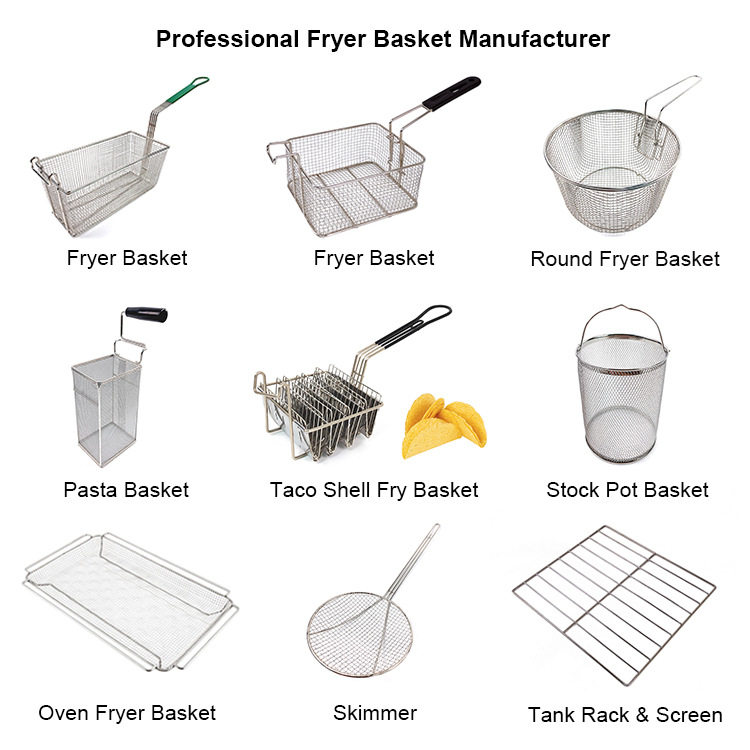 Professional Fryer Basket Manufacturer

Fryer Basket

Fryer Basket

Round Fryer Basket

Pasta Basket

Taco Shell Fry Basket

Stock Pot Basket

Oven Fryer Basket

Skimmer

Tank Rack & Screen