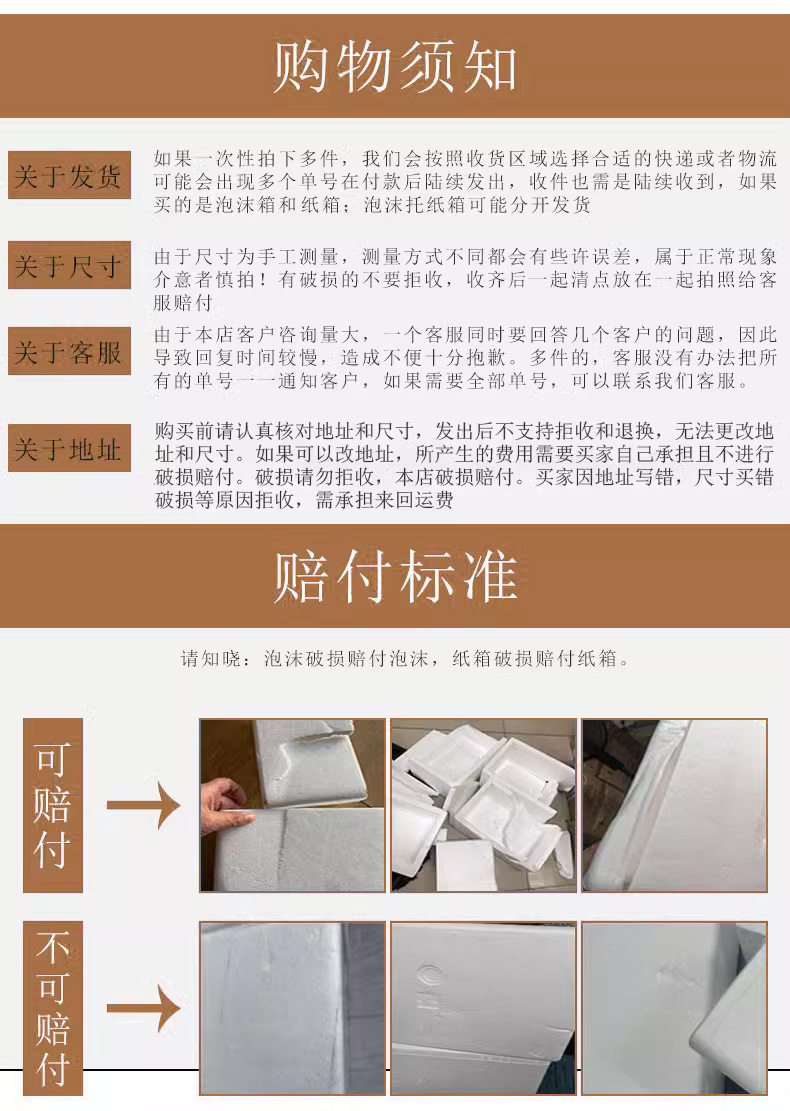 购物须知

关于发货

如果一次性拍下多件，我们会按照收货区域选择合适的快递或者物流可能会出现多个单号在付款后陆续发出，收件也需是陆续收到，如果买的是泡沫箱和纸箱；泡沫托纸箱可能分开发货

关于尺寸

由于尺寸为手工测量，测量方式不同都会有些许误差，属于正常现象介意者慎拍！有破损的不要拒收，收齐后一起清点放在一起拍照给客服赔付

关于客服

由于本店客户咨询量大，一个客服同时要回答几个客户的问题，因此导致回复时间较慢，造成不便十分抱歉。多件的，客服没有办法把所有的单号一一通知客户，如果需要全部单号，可以联系我们客服。

关于地址

购买前请认真核对地址和尺寸，发出后不支持拒收和退换，无法更改地址和尺寸。如果可以改地址，所产生的费用需要买家自己承担且不进行破损赔付。破损请勿拒收，本店破损赔付。买家因地址写错，尺寸买错破损等原因拒收，需承担来回运费

赔付标准

请知晓：泡沫破损赔付泡沫，纸箱破损赔付纸箱。

可赔付

不可赔付