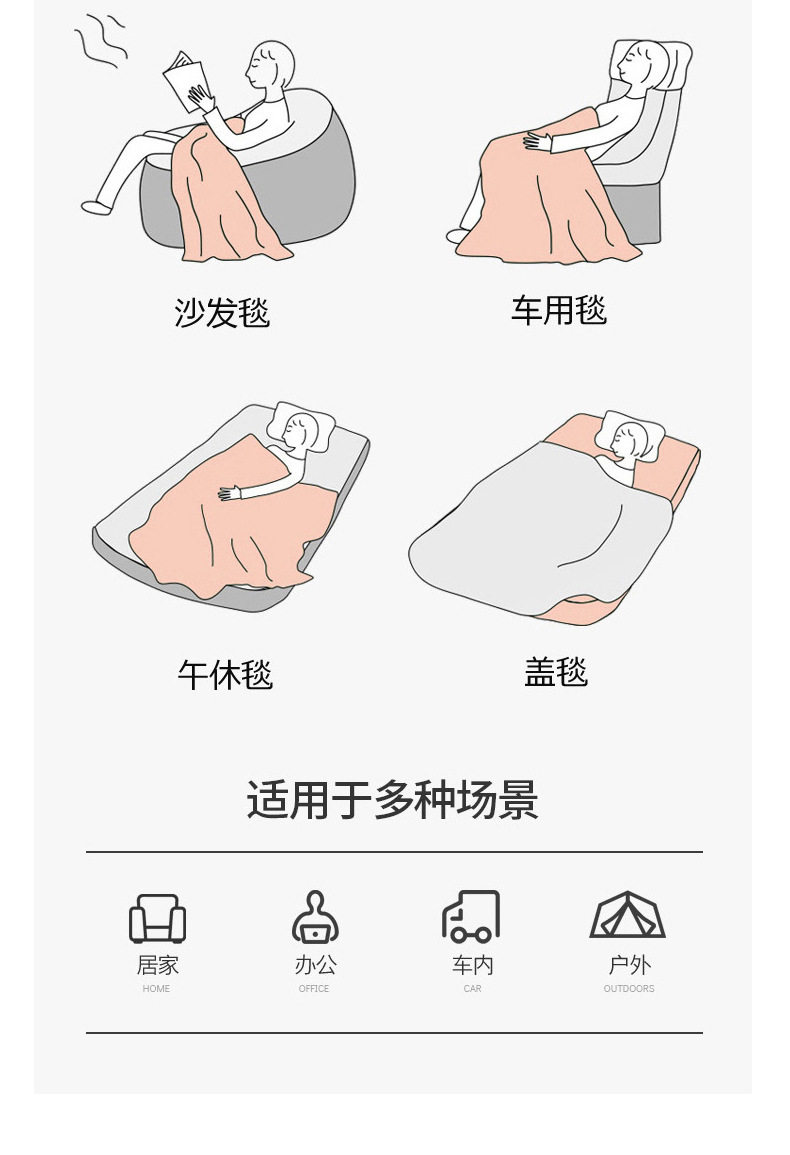 沙发毯

车用毯

午休毯

盖毯

适用于多种场景

居家
HOME

办公
OFFICE

车内
CAR

户外
OUTDOORS