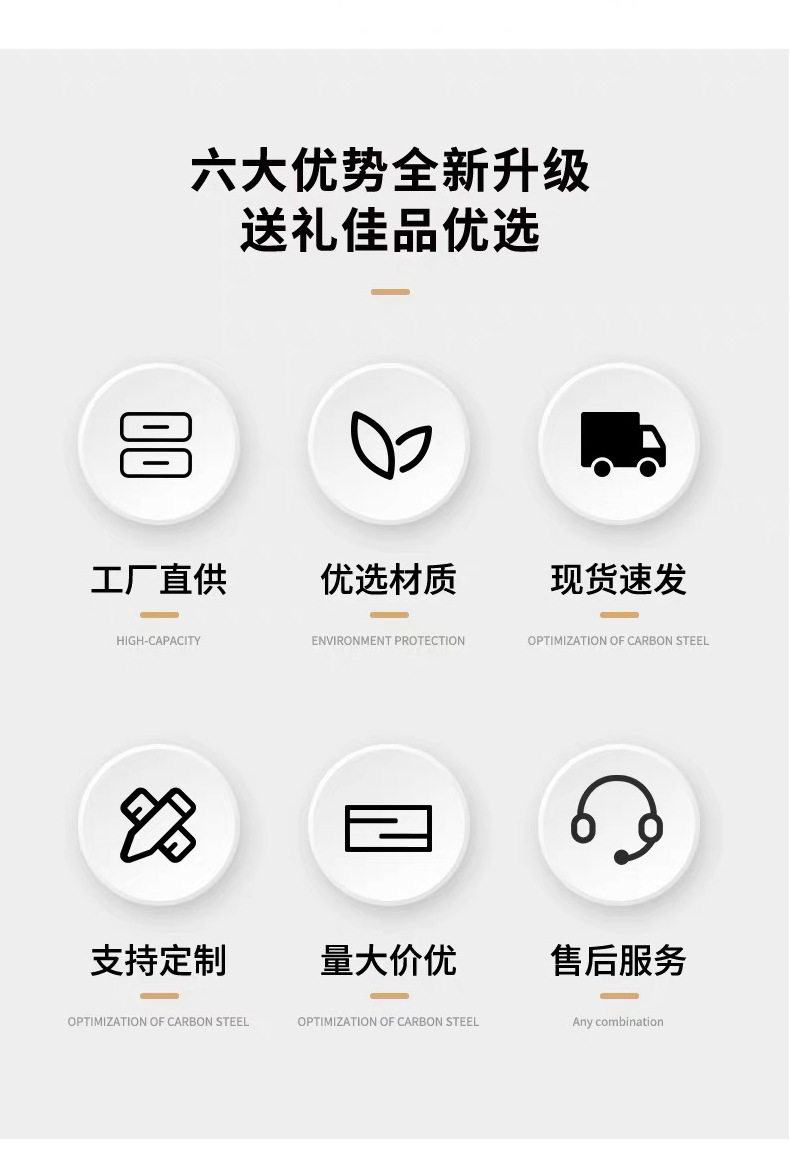 六大优势全新升级
送礼佳品优选

工厂直供

HIGH-CAPACITY

优选材质

ENVIRONMENT PROTECTION

现货速发

OPTIMIZATION OF CARBON STEEL

支持定制

OPTIMIZATION OF CARBON STEEL

量大价优

OPTIMIZATION OF CARBON STEEL

售后服务

Any combination