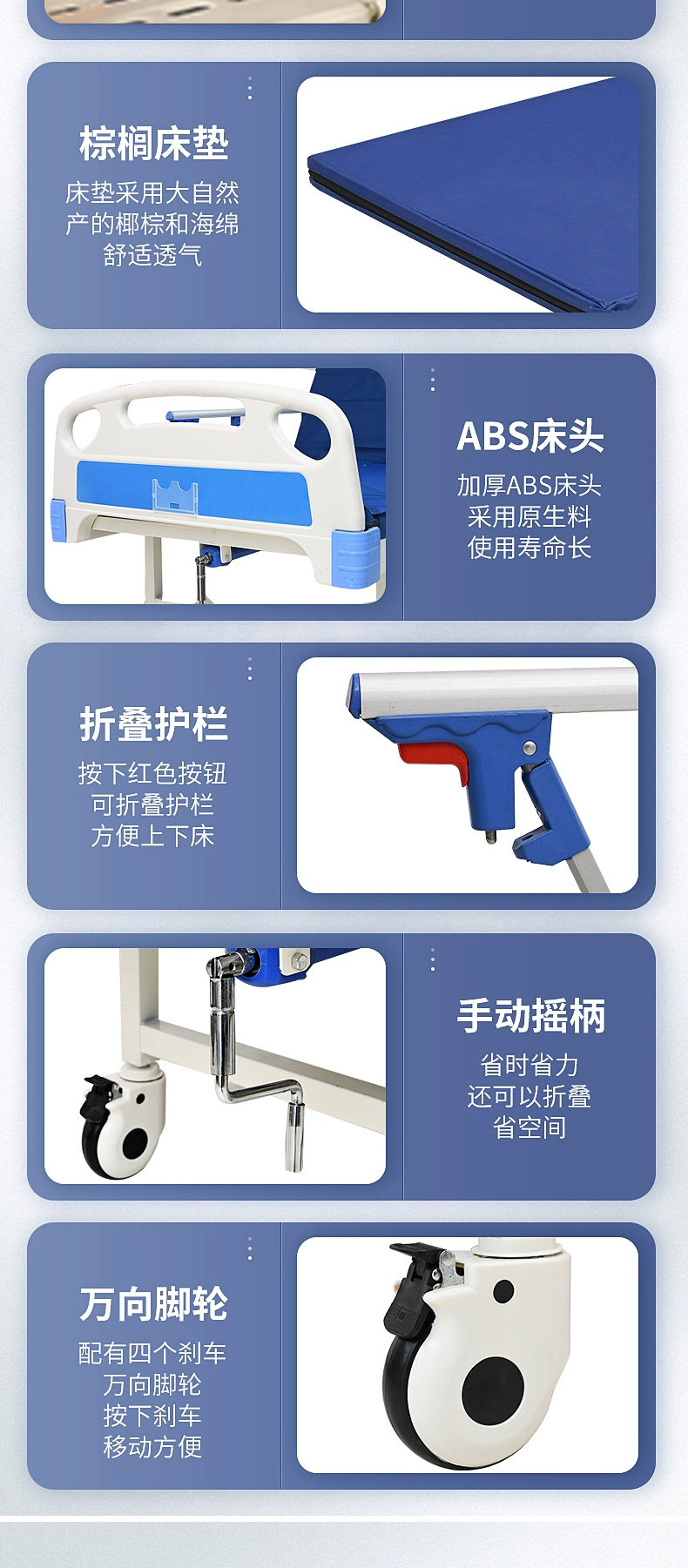 棕榈床垫

床垫采用大自然产的椰棕和海绵舒适透气

ABS床头

加厚ABS床头采用原生料使用寿命长

折叠护栏

按下红色按钮可折叠护栏方便上下床

手动摇柄

省时省力还可以折叠省空间

万向脚轮

配有四个刹车万向脚轮按下刹车移动方便