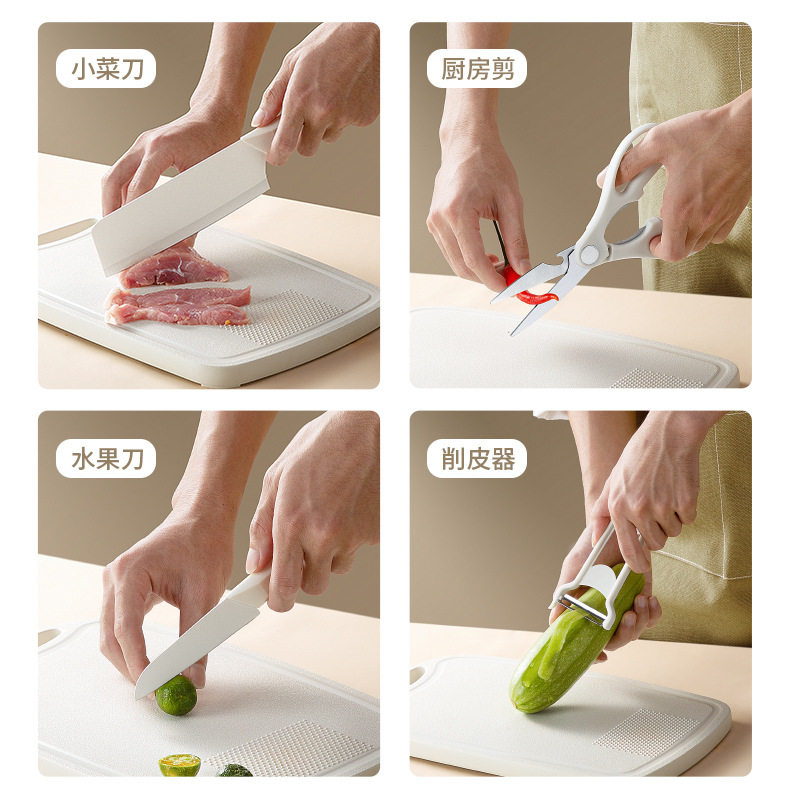 小菜刀

厨房剪

水果刀

削皮器