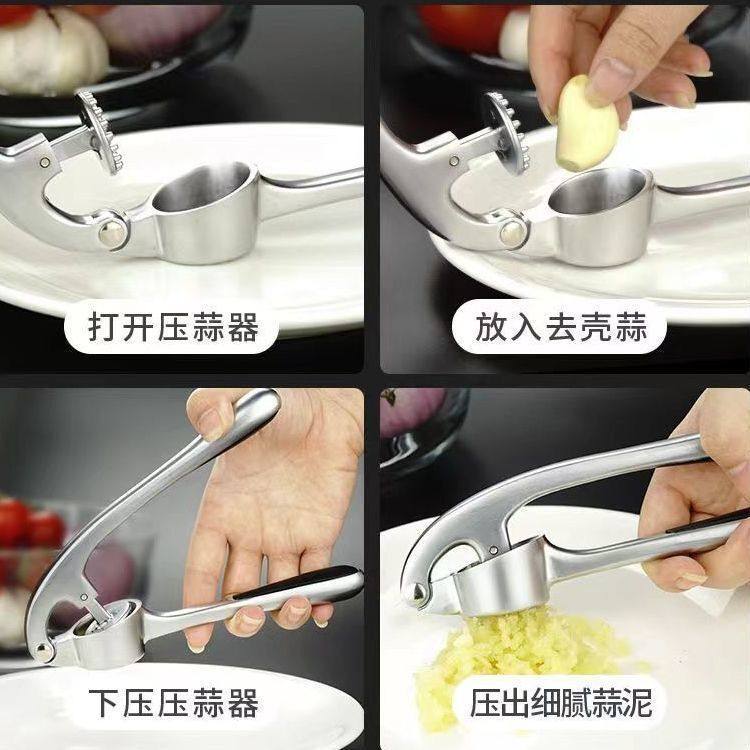 打开压蒜器

放入去壳蒜

下压压蒜器

压出细腻蒜泥