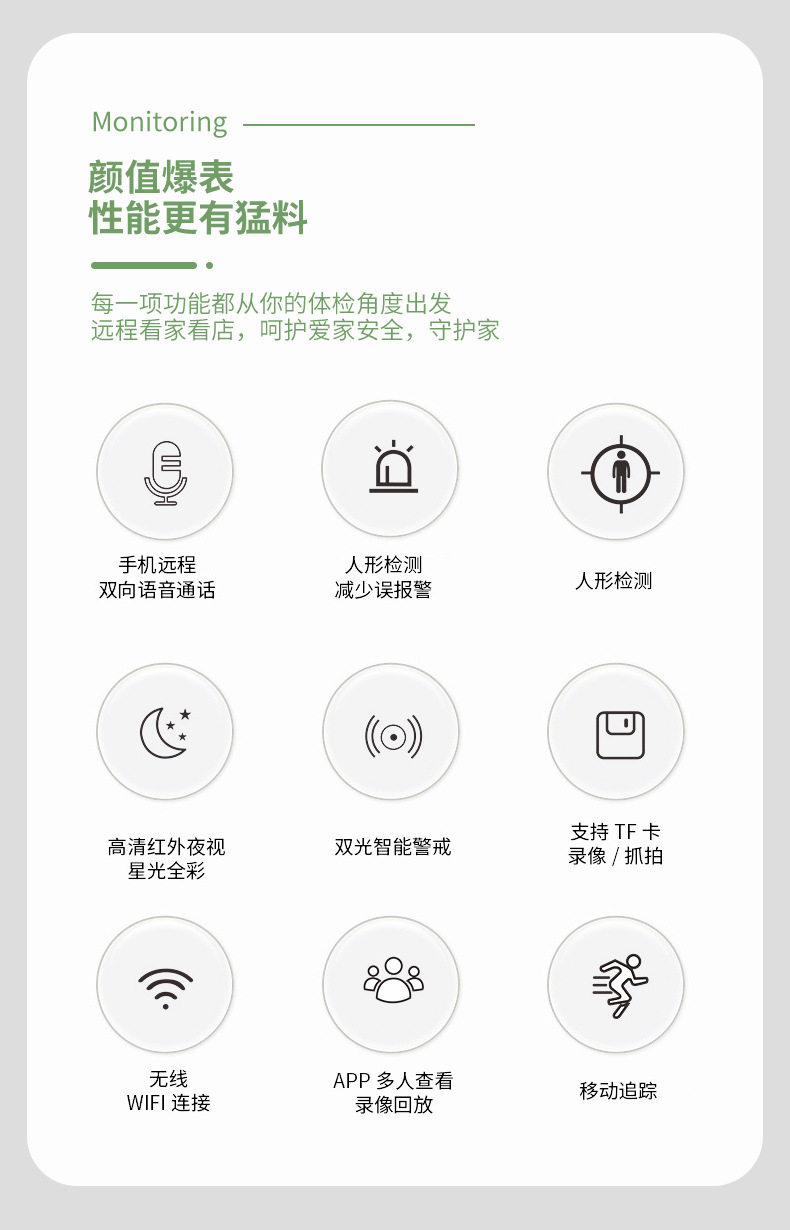 Monitoring

颜值爆表
性能更有猛料

每一项功能都从你的体检角度出发
远程看家看店，呵护爱家安全，守护家

手机远程
双向语音通话

人形检测
减少误报警

人形检测

高清红外夜视
星光全彩

双光智能警戒

支持TF卡
录像/抓拍

无线
WIFI连接

APP多人查看
录像回放

移动追踪