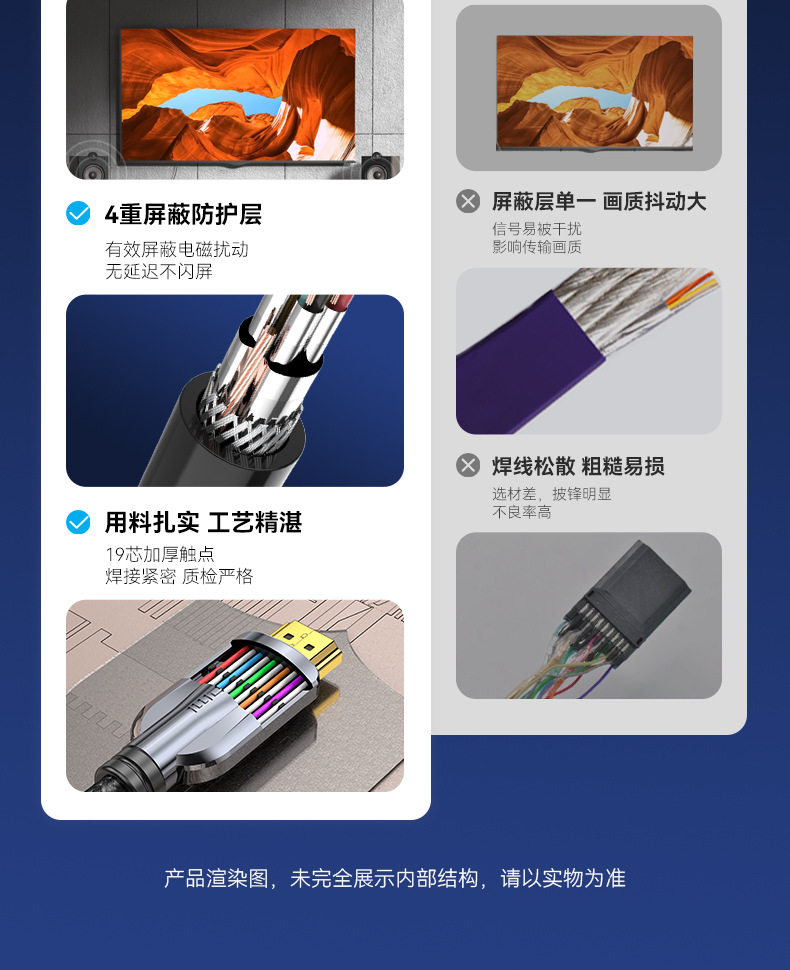 4重屏蔽防护层
有效屏蔽电磁扰动
无延迟不闪屏

用料扎实 工艺精湛
19芯加厚触点
焊接紧密 质检严格

屏蔽层单一 画质抖动大
信号易被干扰
影响传输画质

焊线松散 粗糙易损
选材差，披锋明显
不良率高

产品渲染图，未完全展示内部结构，请以实物为准