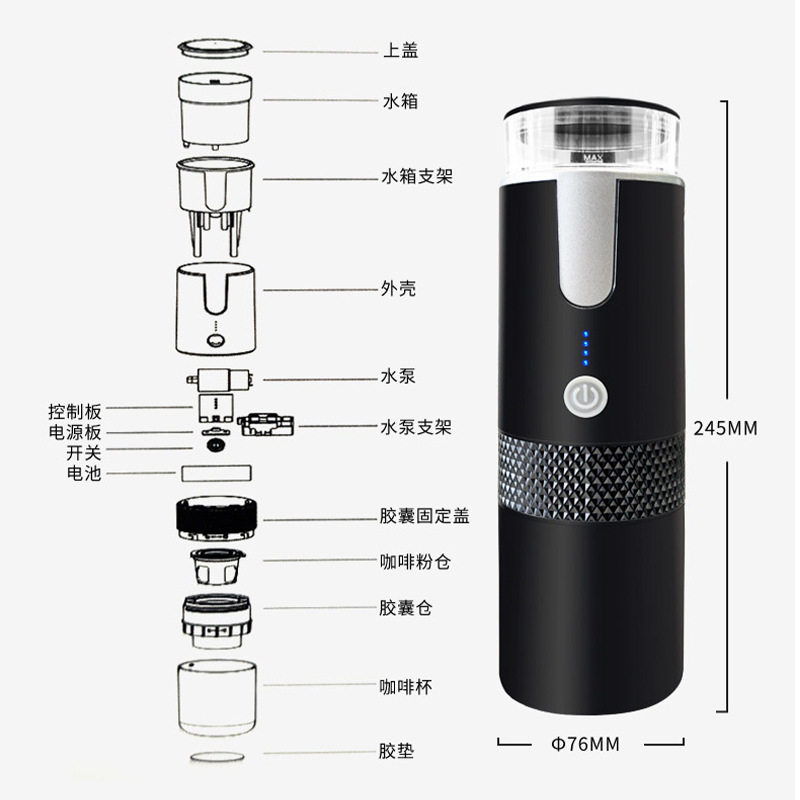 上盖
水箱
水箱支架
外壳
水泵
控制板
电源板
开关
电池
水泵支架
胶囊固定盖
咖啡粉仓
胶囊仓
咖啡杯
胶垫
MAX
245MM
Φ76MM