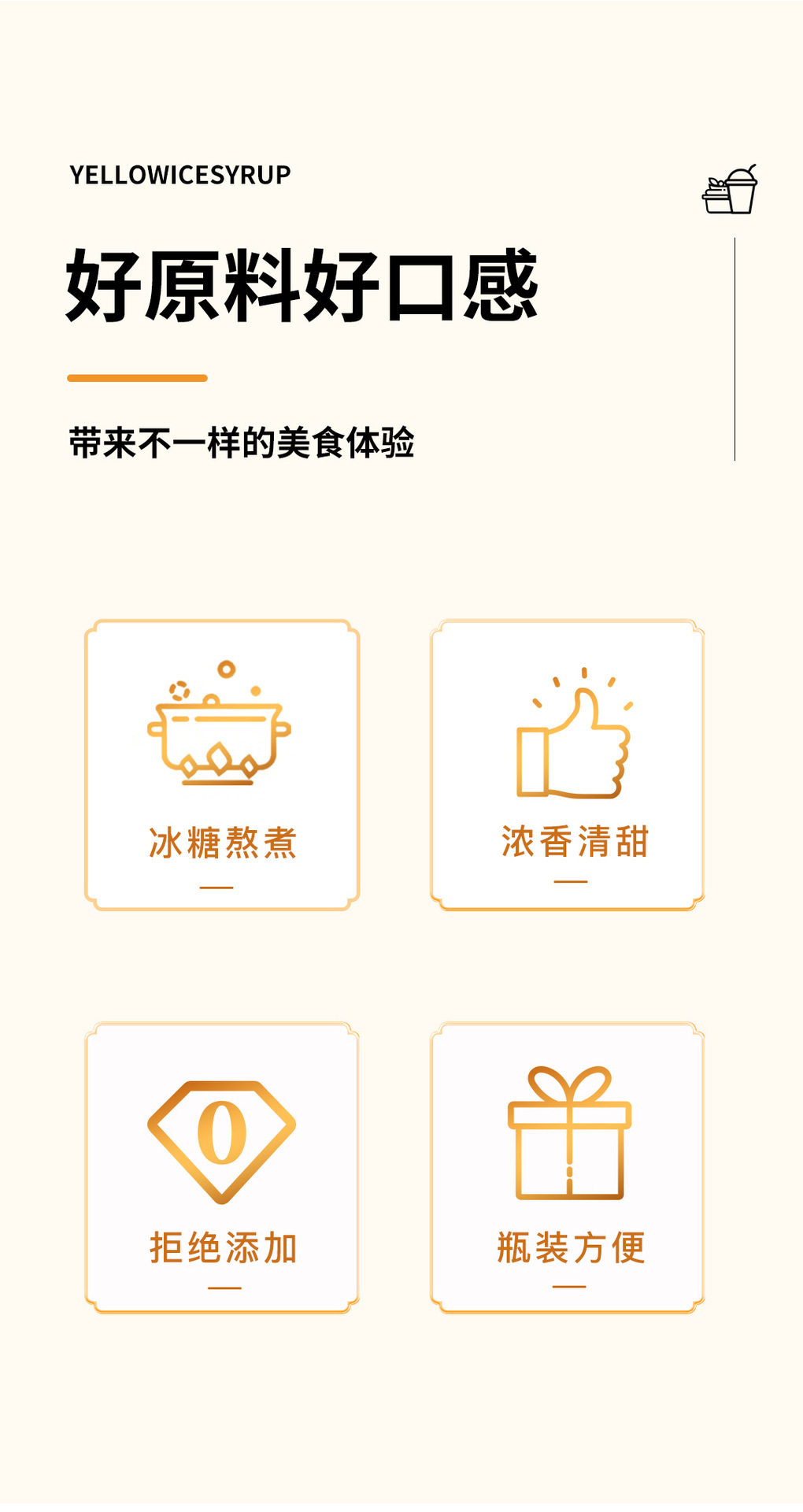 YELLOWICESYRUP

好原料好口感

带来不一样的美食体验

冰糖熬煮

浓香清甜

0

拒绝添加

瓶装方便