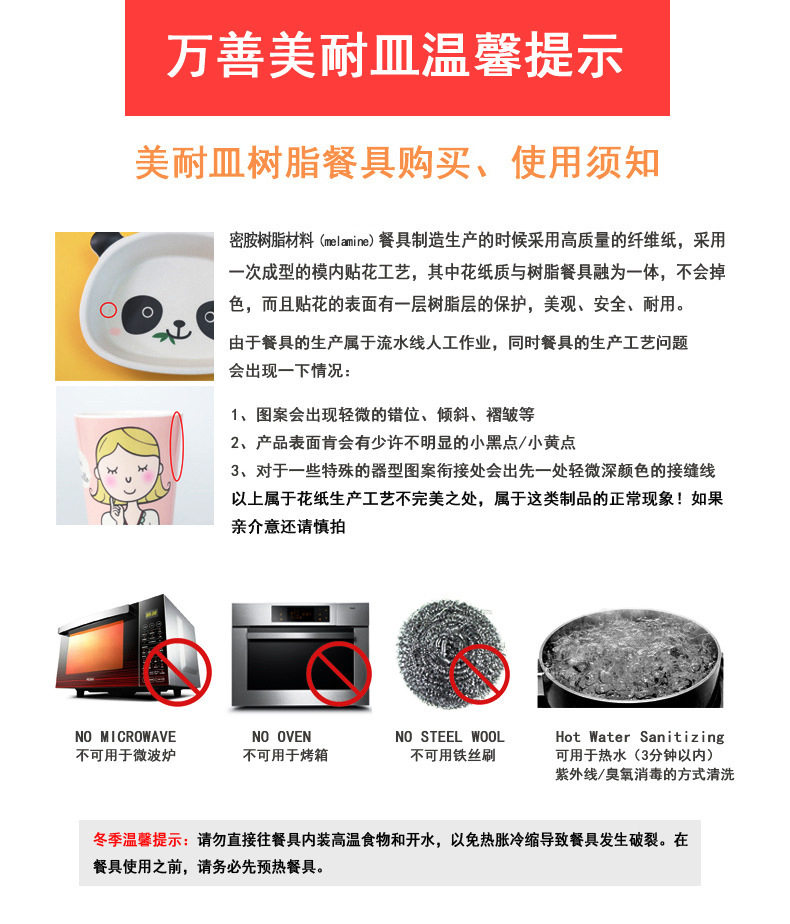 万善美耐皿温馨提示

美耐皿树脂餐具购买、使用须知

密胺树脂材料（melamine）餐具制造生产的时候采用高质量的纤维纸，采用一次成型的模内贴花工艺，其中花纸质与树脂餐具融为一体，不会掉色，而且贴花的表面有一层树脂层的保护，美观、安全、耐用。

由于餐具的生产属于流水线人工作业，同时餐具的生产工艺问题会出现一下情况：

1、图案会出现轻微的错位、倾斜、褶皱等
2、产品表面肯会有少许不明显的小黑点/小黄点
3、对于一些特殊的器型图案衔接处会出先一处轻微深颜色的接缝线
以上属于花纸生产工艺不完美之处，属于这类制品的正常现象！如果亲介意还请慎拍

NO MICROWAVE
不可用于微波炉

NO OVEN
不可用于烤箱

NO STEEL WOOL
不可用铁丝刷

Hot Water Sanitizing
可用于热水（3分钟以内）
紫外线/臭氧消毒的方式清洗

冬季温馨提示：请勿直接往餐具内装高温食物和开水，以免热胀冷缩导致餐具发生破裂。在餐具使用之前，请务必先预热餐具。