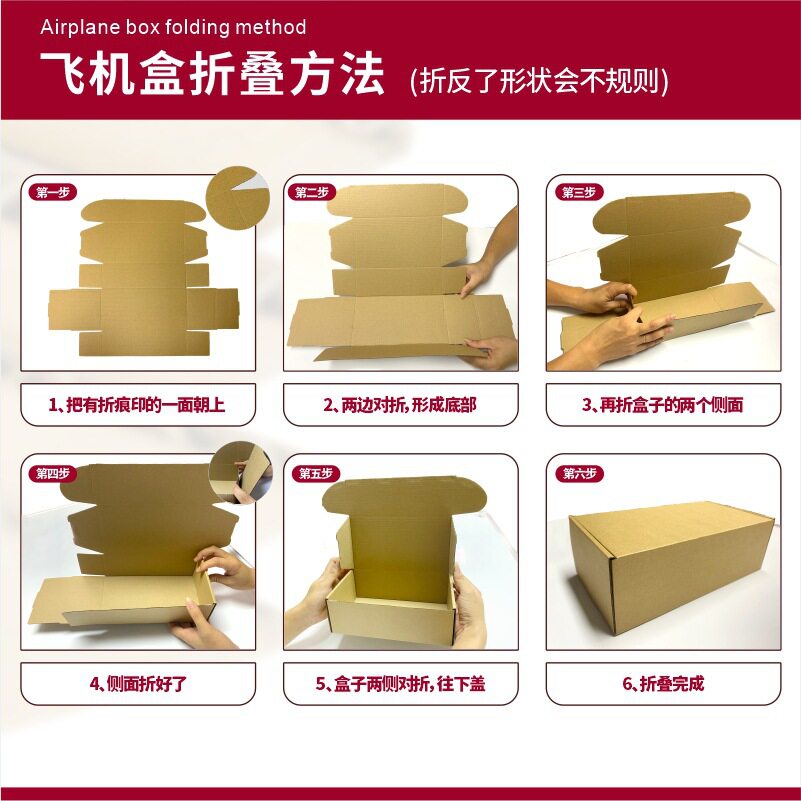 Airplane box folding method

飞机盒折叠方法 (折反了形状会不规则)

第一步

1、把有折痕印的一面朝上

第二步

2、两边对折，形成底部

第三步

3、再折盒子的两个侧面

第四步

4、侧面折好了

第五步

5、盒子两侧对折，往下盖

第六步

6、折叠完成