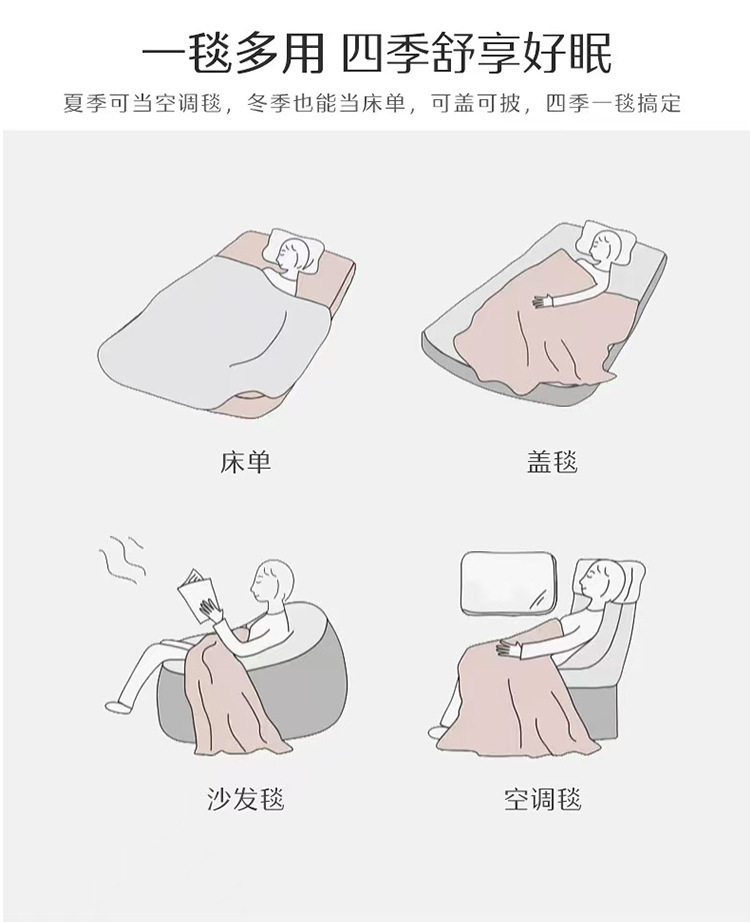 一毯多用 四季舒享好眠

夏季可当空调毯，冬季也能当床单，可盖可披，四季一毯搞定

床单

盖毯

沙发毯

空调毯