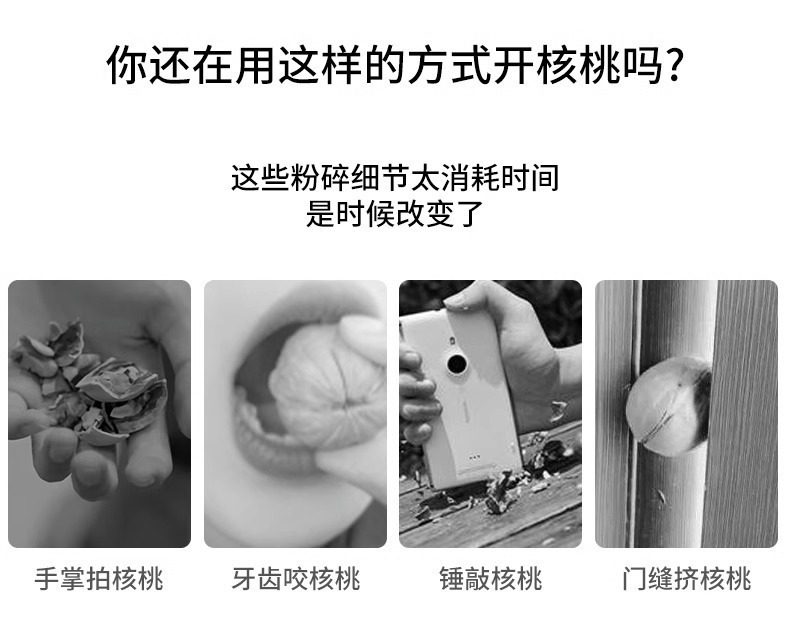 你还在用这样的方式开核桃吗?

这些粉碎细节太消耗时间
是时候改变了

手掌拍核桃

牙齿咬核桃

锤敲核桃

门缝挤核桃