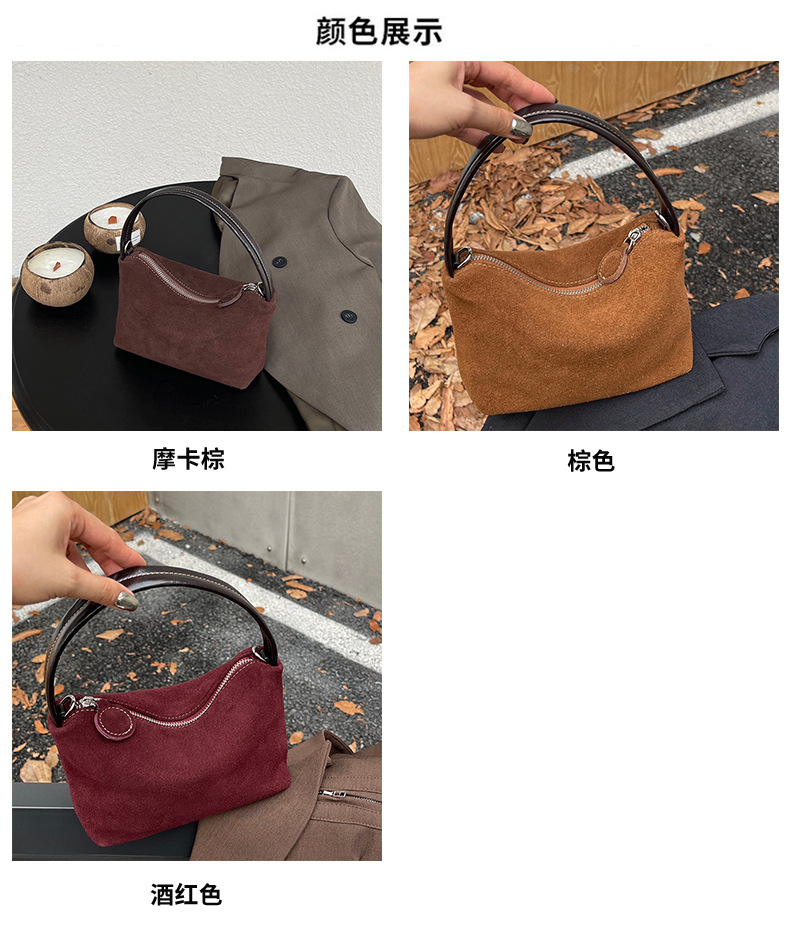 颜色展示

摩卡棕

棕色

酒红色