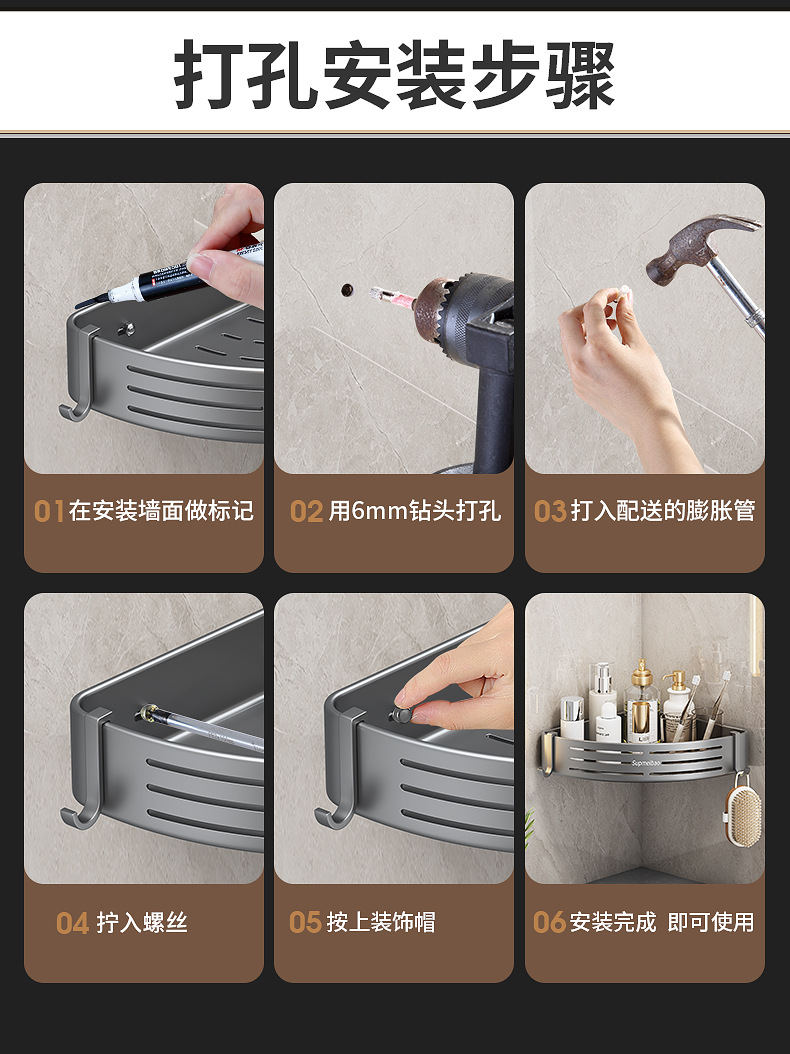 打孔安装步骤

01 在安装墙面做标记

02 用6mm钻头打孔

03 打入配送的膨胀管

04 拧入螺丝

05 按上装饰帽

Supmeibao

06 安装完成 即可使用