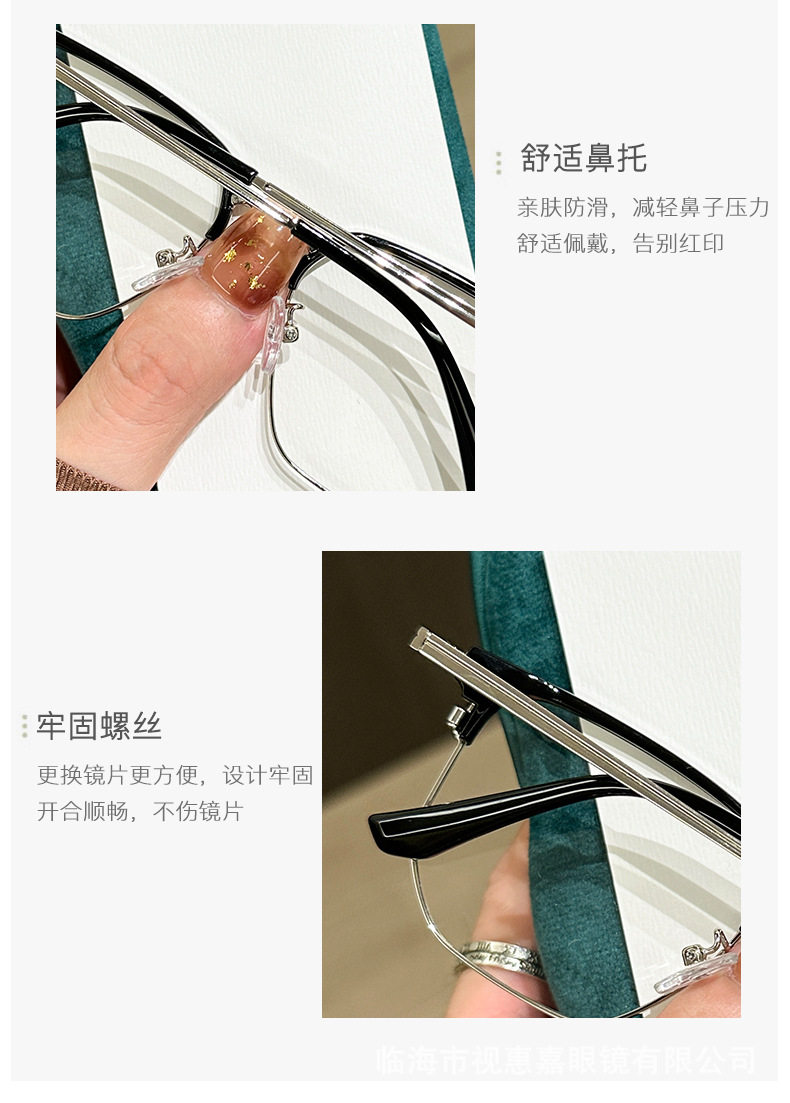 舒适鼻托

亲肤防滑，减轻鼻子压力
舒适佩戴，告别红印

牢固螺丝

更换镜片更方便，设计牢固
开合顺畅，不伤镜片

临海市视惠嘉眼镜有限公司