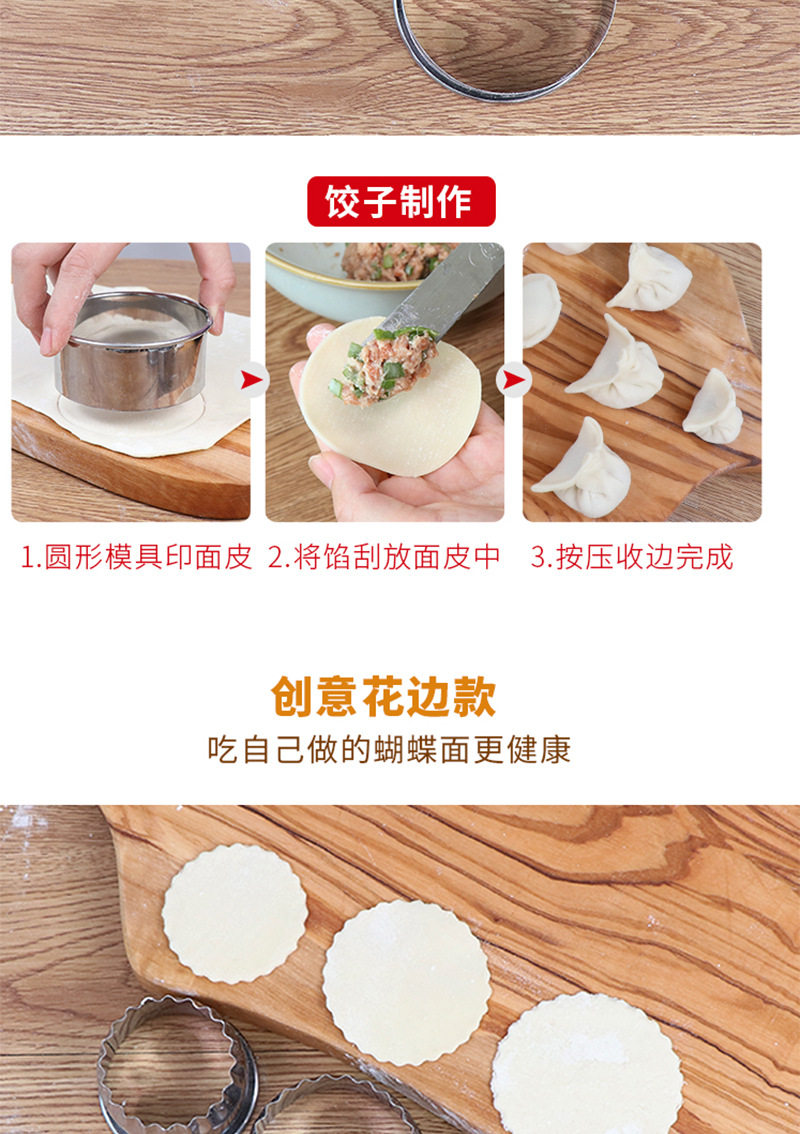 饺子制作

1.圆形模具印面皮 2.将馅刮放面皮中 3.按压收边完成

创意花边款

吃自己做的蝴蝶面更健康