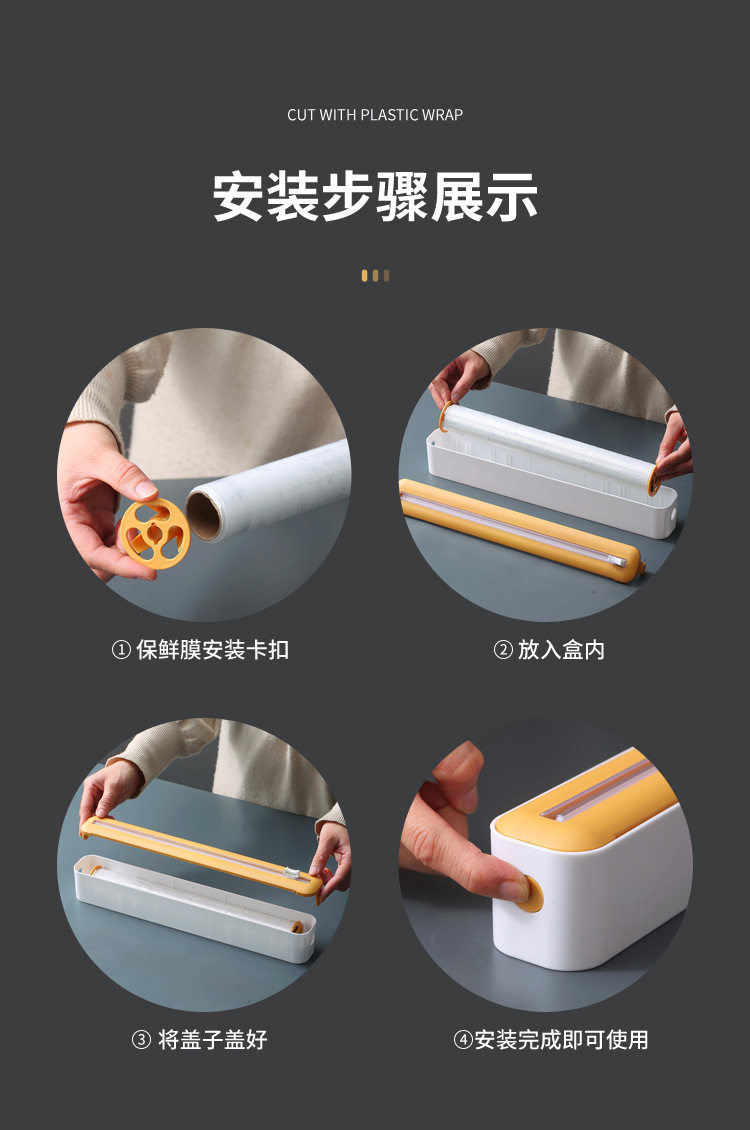 CUT WITH PLASTIC WRAP

安装步骤展示

① 保鲜膜安装卡扣

② 放入盒内

③ 将盖子盖好

④安装完成即可使用