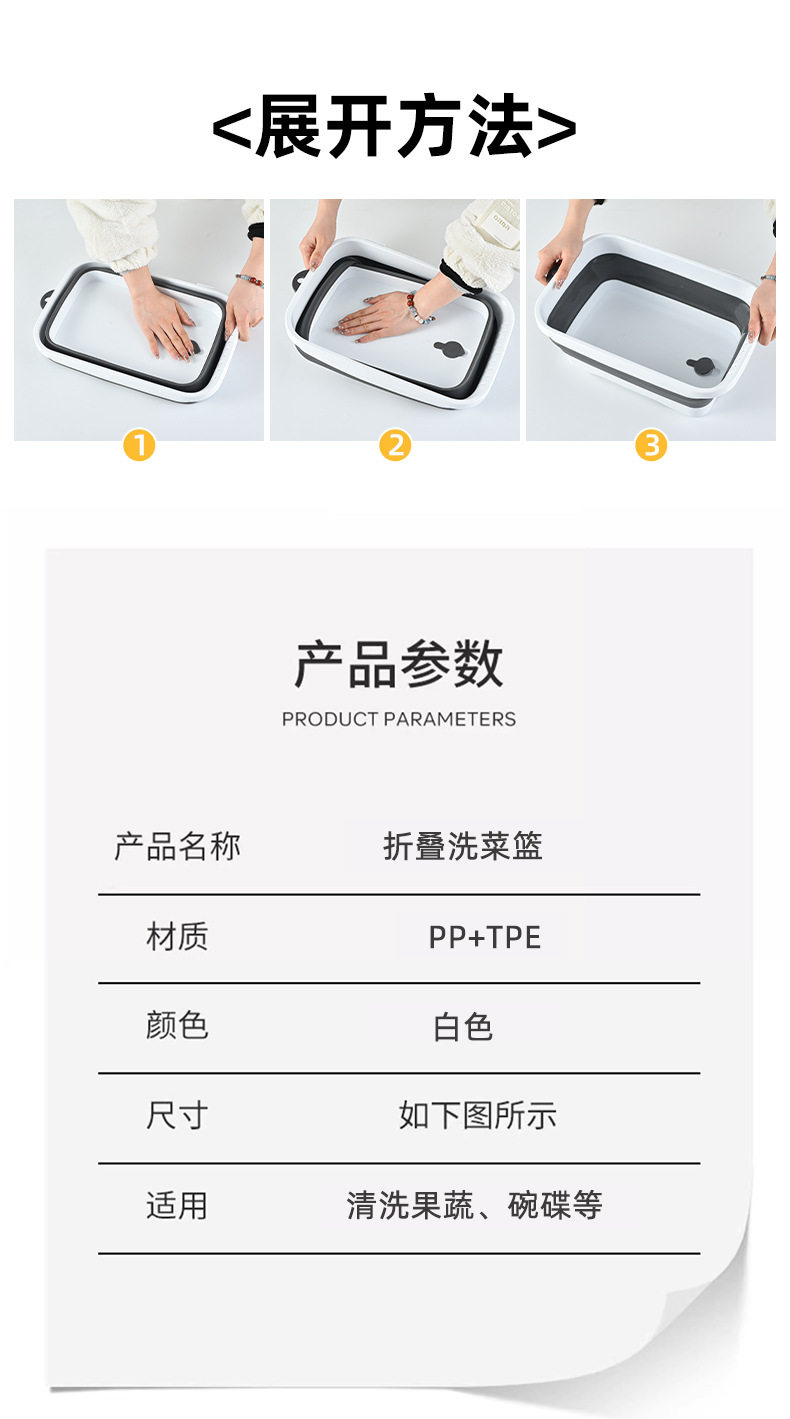 <展开方法>

1

2

3

产品参数

PRODUCT PARAMETERS

| 产品名称 | 折叠洗菜篮 |
|---|---|
| 材质 | PP+TPE |
| 颜色 | 白色 |
| 尺寸 | 如下图所示 |
| 适用 | 清洗果蔬、碗碟等 |