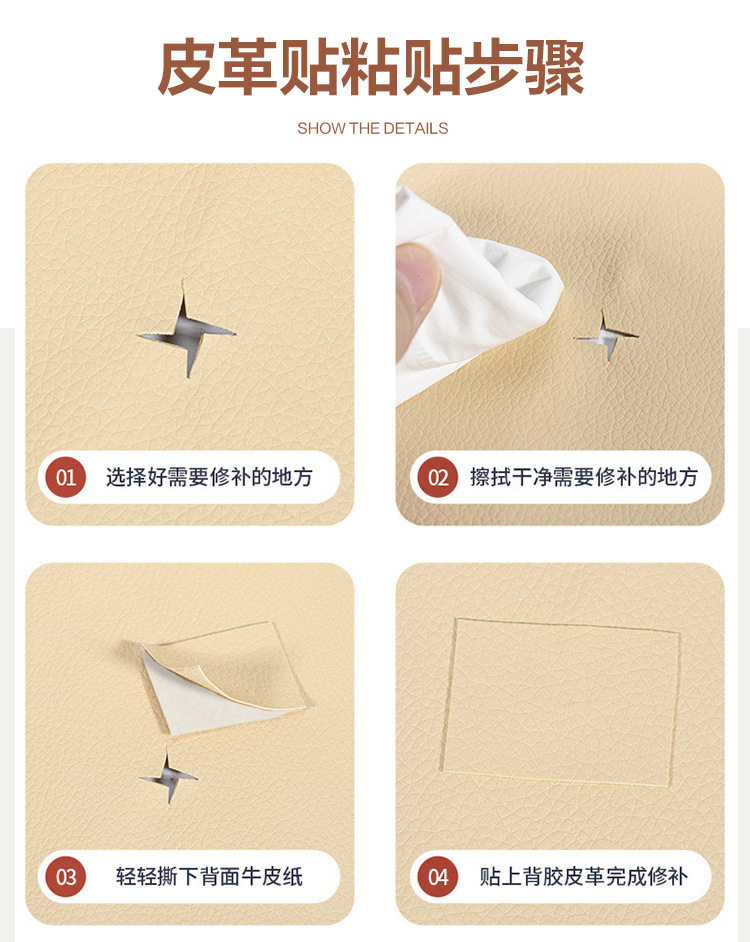 皮革贴粘贴步骤

SHOW THE DETAILS

01 选择好需要修补的地方

02 擦拭干净需要修补的地方

03 轻轻撕下背面牛皮纸

04 贴上背胶皮革完成修补