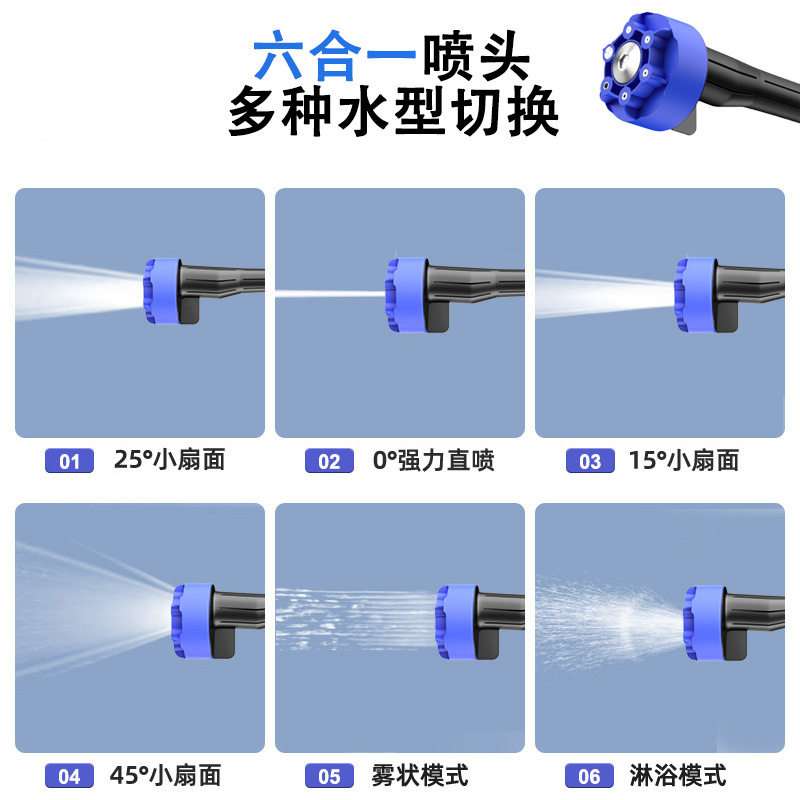 六合一喷头
多种水型切换

01 25°小扇面

02 0°强力直喷

03 15°小扇面

04 45°小扇面

05 雾状模式

06 淋浴模式