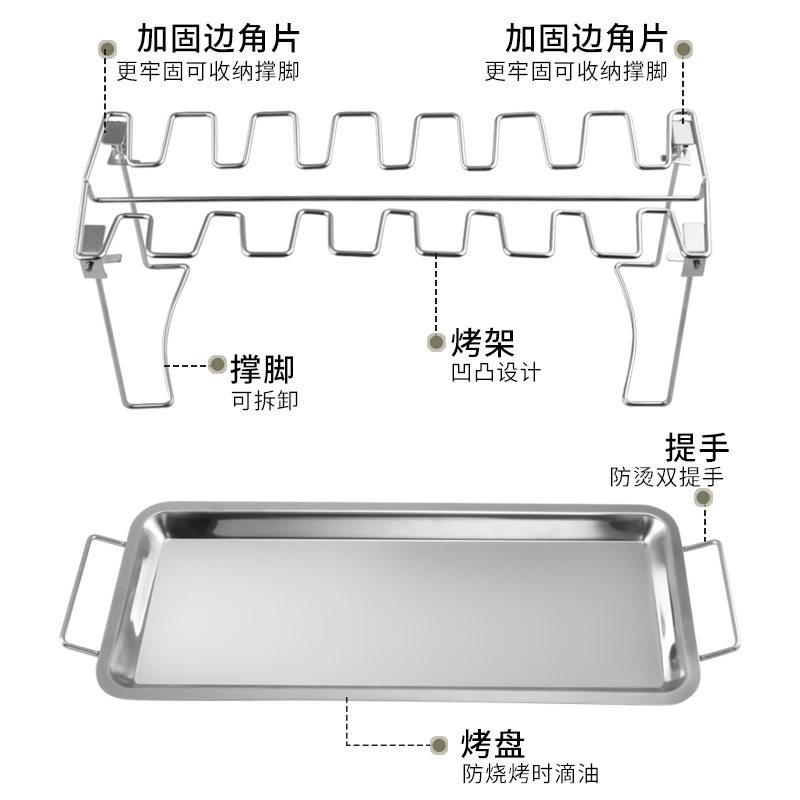 加固边角片
更牢固可收纳撑脚

加固边角片
更牢固可收纳撑脚

撑脚
可拆卸

烤架
凹凸设计

提手
防烫双提手

烤盘
防烧烤时滴油