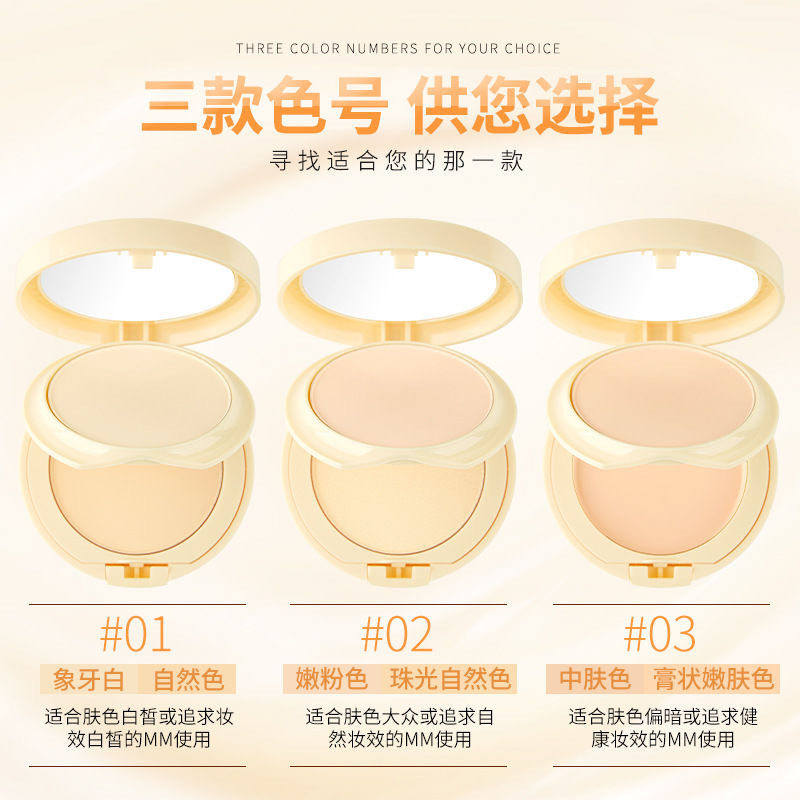 THREE COLOR NUMBERS FOR YOUR CHOICE

三款色号 供您选择

寻找适合您的那一款

#01
象牙白 自然色
适合肤色白皙或追求妆效白皙的MM使用

#02
嫩粉色 珠光自然色
适合肤色大众或追求自然妆效的MM使用

#03
中肤色 膏状嫩肤色
适合肤色偏暗或追求健康妆效的MM使用