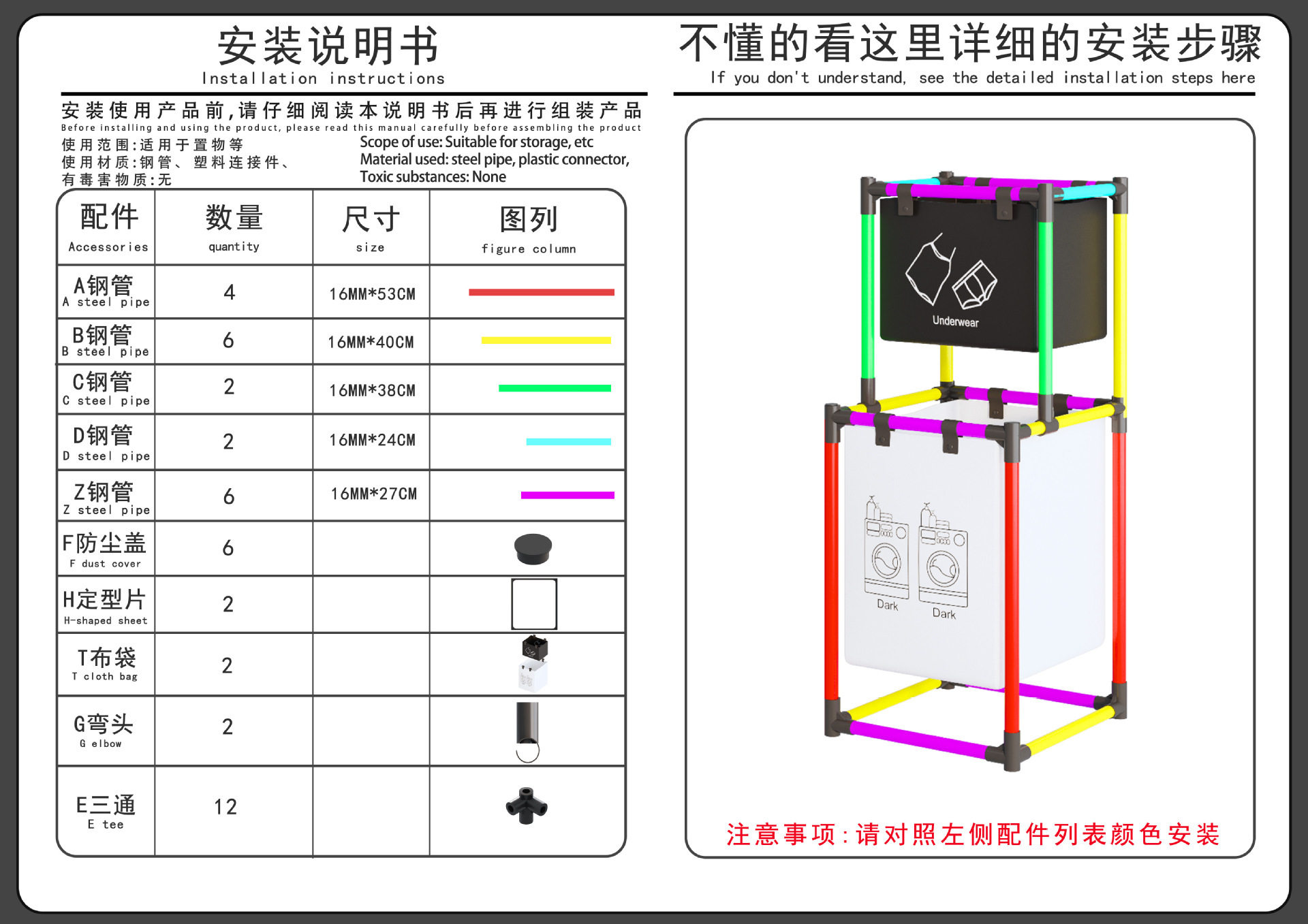 安装说明书
Installation instructions

安装使用产品前,请仔细阅读本说明书后再进行组装产品
Before installing and using the product, please read this manual carefully before assembling the product

使用范围:适用于置物等
使用材质:钢管、塑料连接件、
有毒害物质:无

Scope of use: Suitable for storage, etc
Material used: steel pipe, plastic connector,
Toxic substances: None

| 配件 Accessories | 数量 quantity | 尺寸 size | 图列 figure column |
|---|---|---|---|
| A钢管 A steel pipe | 4 | 16MM*53CM | |
| B钢管 B steel pipe | 6 | 16MM*40CM | |
| C钢管 C steel pipe | 2 | 16MM*38CM | |
| D钢管 D steel pipe | 2 | 16MM*24CM | |
| Z钢管 Z steel pipe | 6 | 16MM*27CM | |
| F防尘盖 F dust cover | 6 | | |
| H定型片 H-shaped sheet | 2 | | |
| T布袋 T cloth bag | 2 | | |
| G弯头 G elbow | 2 | | |
| E三通 E tee | 12 | | |

不懂的看这里详细的安装步骤
If you don't understand, see the detailed installation steps here

Underwear

Dark
Dark

注意事项:请对照左侧配件列表颜色安装