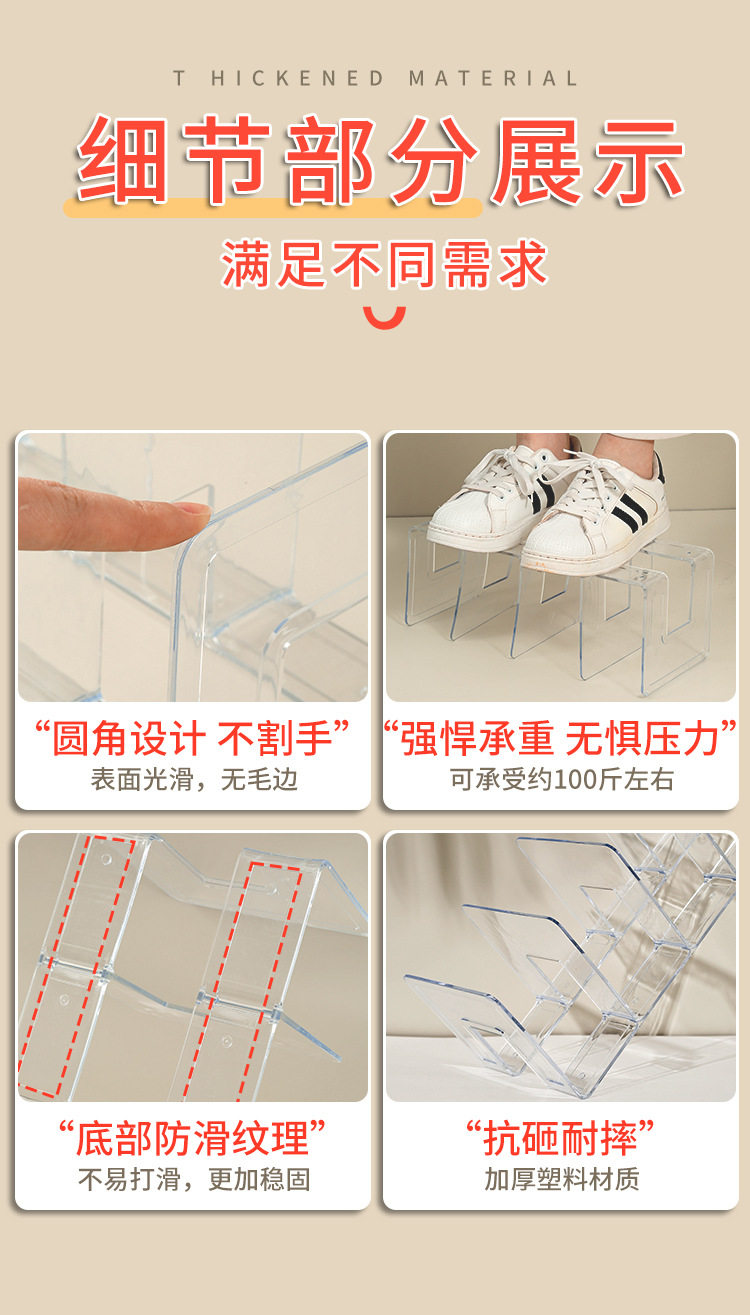 T HICKENED MATERIAL

细节部分展示

满足不同需求

“圆角设计 不割手”
表面光滑，无毛边

“强悍承重 无惧压力”
可承受约100斤左右

“底部防滑纹理”
不易打滑，更加稳固

“抗砸耐摔”
加厚塑料材质