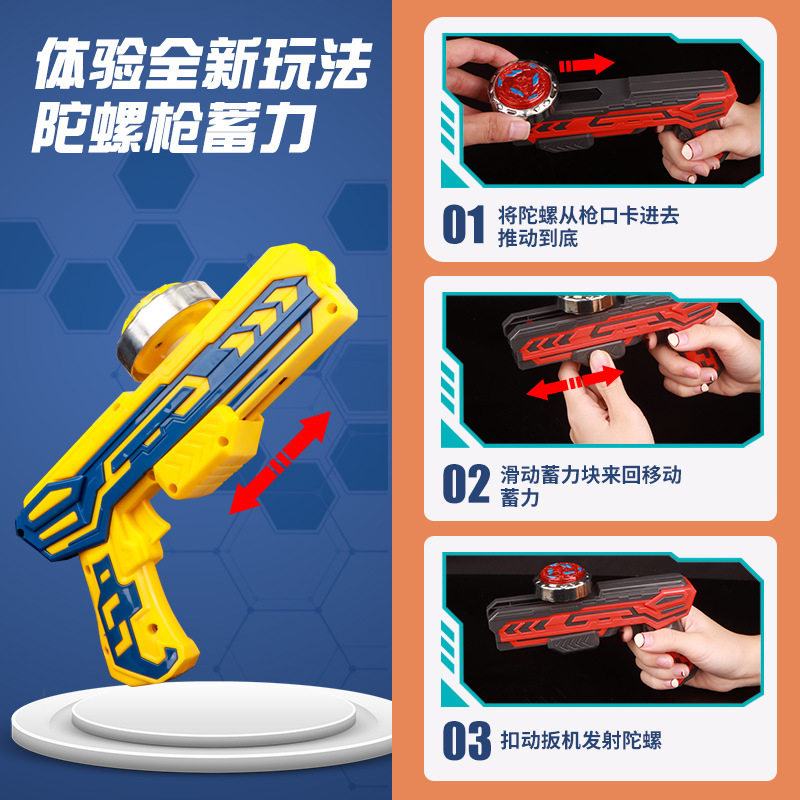 体验全新玩法
陀螺枪蓄力

01 将陀螺从枪口卡进去推动到底

02 滑动蓄力块来回移动蓄力

03 扣动扳机发射陀螺