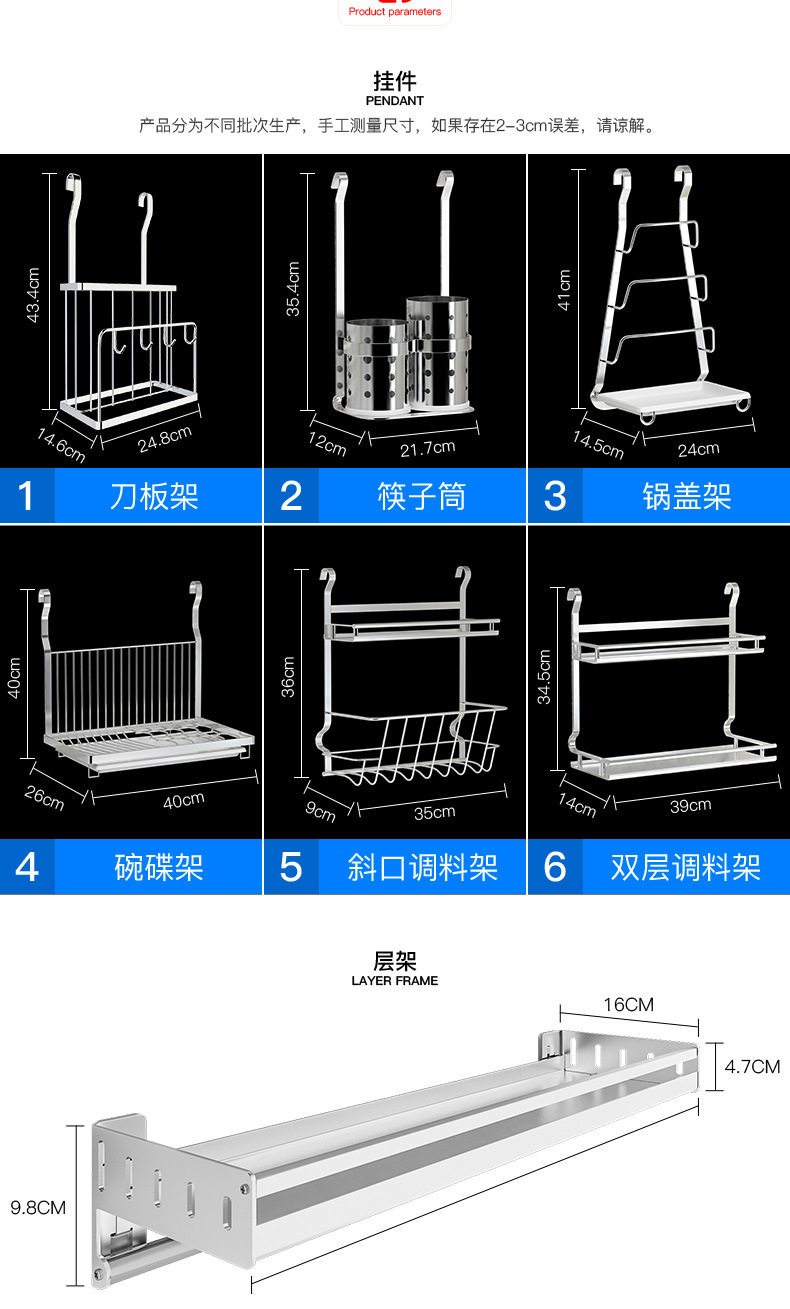 Product parameters

挂件
PENDANT
产品分为不同批次生产，手工测量尺寸，如果存在2-3cm误差，请谅解。

43.4cm
14.6cm
24.8cm
1 刀板架

35.4cm
12cm
21.7cm
2 筷子筒

41cm
14.5cm
24cm
3 锅盖架

40cm
26cm
40cm
4 碗碟架

36cm
9cm
35cm
5 斜口调料架

34.5cm
14cm
39cm
6 双层调料架

层架
LAYER FRAME
16CM
4.7CM
9.8CM