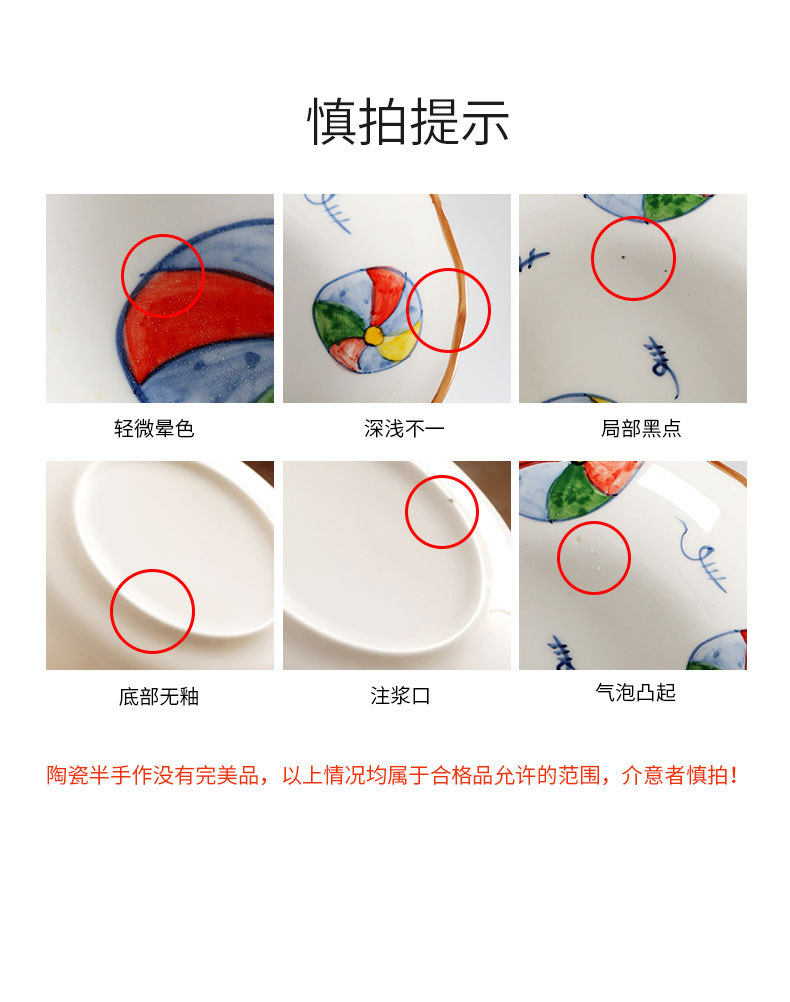 慎拍提示

轻微晕色

深浅不一

局部黑点

底部无釉

注浆口

气泡凸起

陶瓷半手作没有完美品，以上情况均属于合格品允许的范围，介意者慎拍！