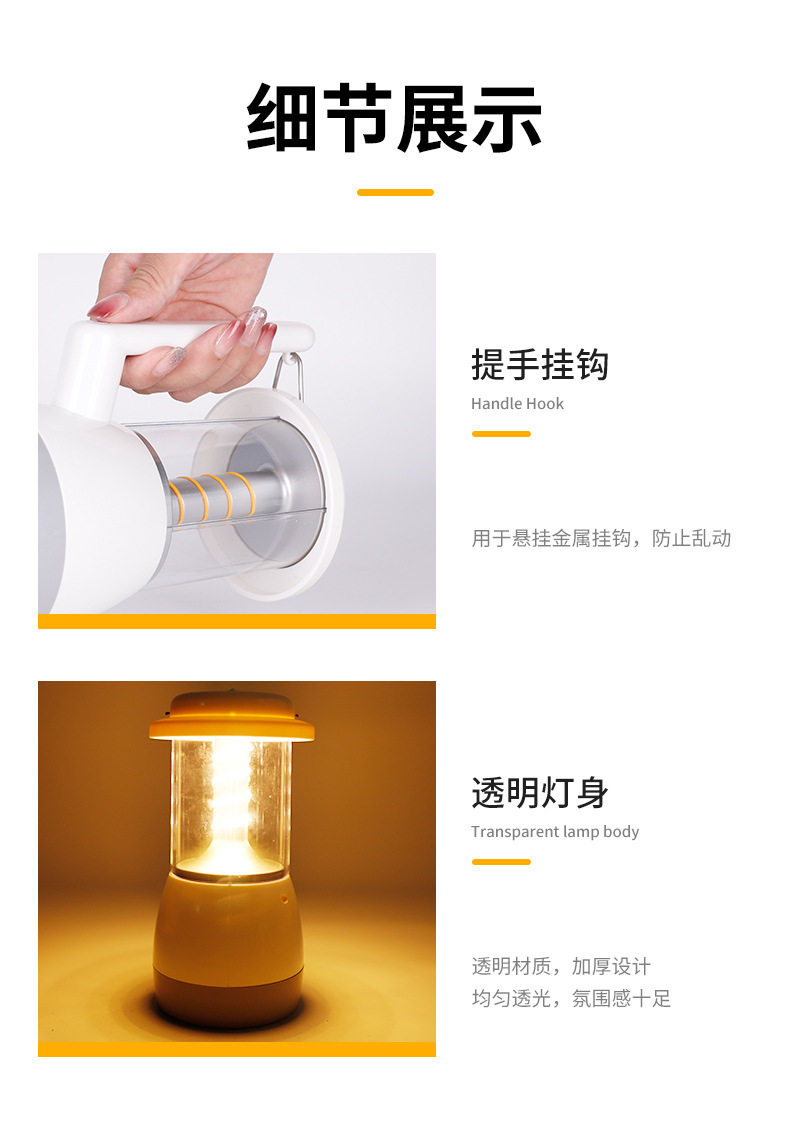 细节展示

提手挂钩
Handle Hook

用于悬挂金属挂钩，防止乱动

透明灯身
Transparent lamp body

透明材质，加厚设计
均匀透光，氛围感十足