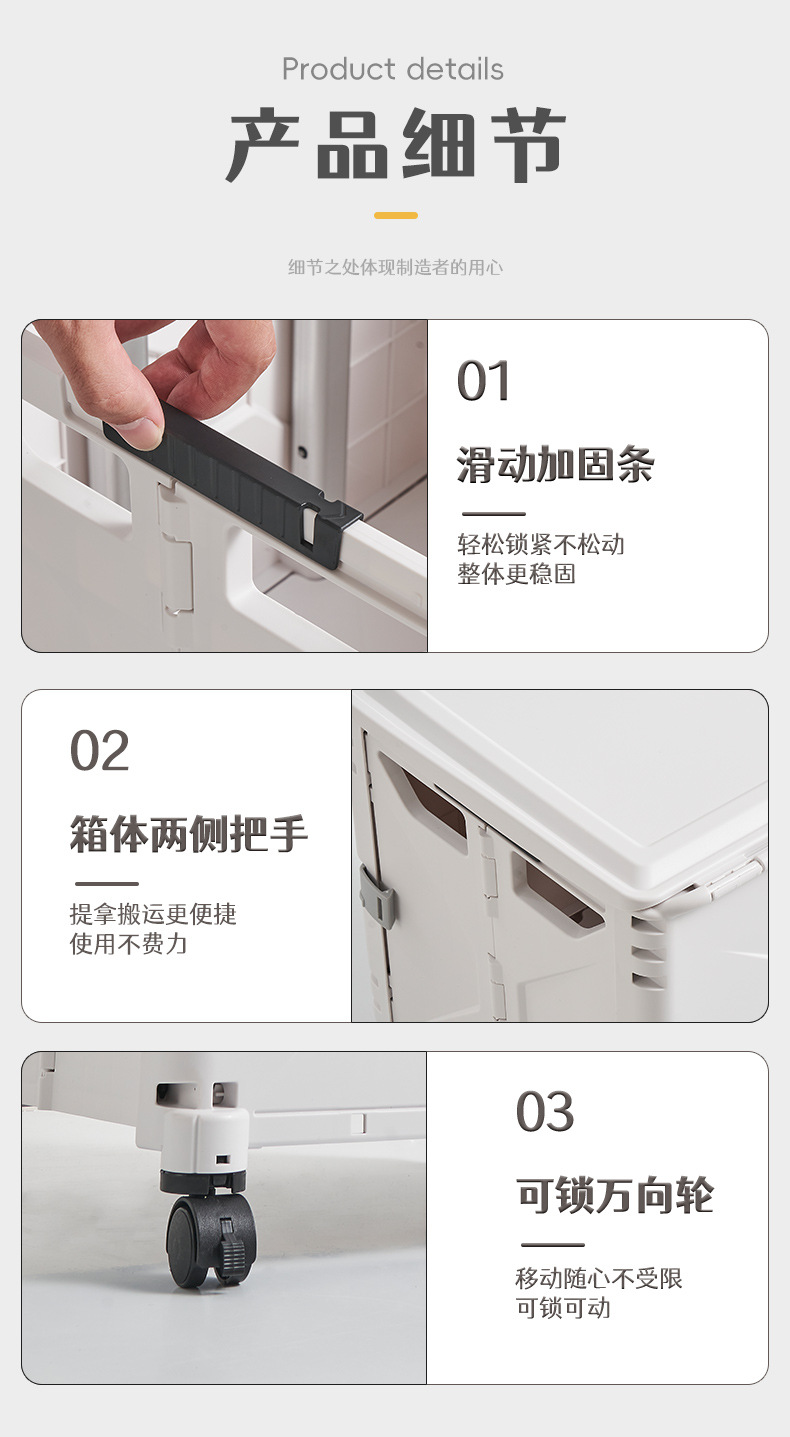 Product details

产品细节

细节之处体现制造者的用心

01

滑动加固条

轻松锁紧不松动
整体更稳固

02

箱体两侧把手

提拿搬运更便捷
使用不费力

03

可锁万向轮

移动随心不受限
可锁可动