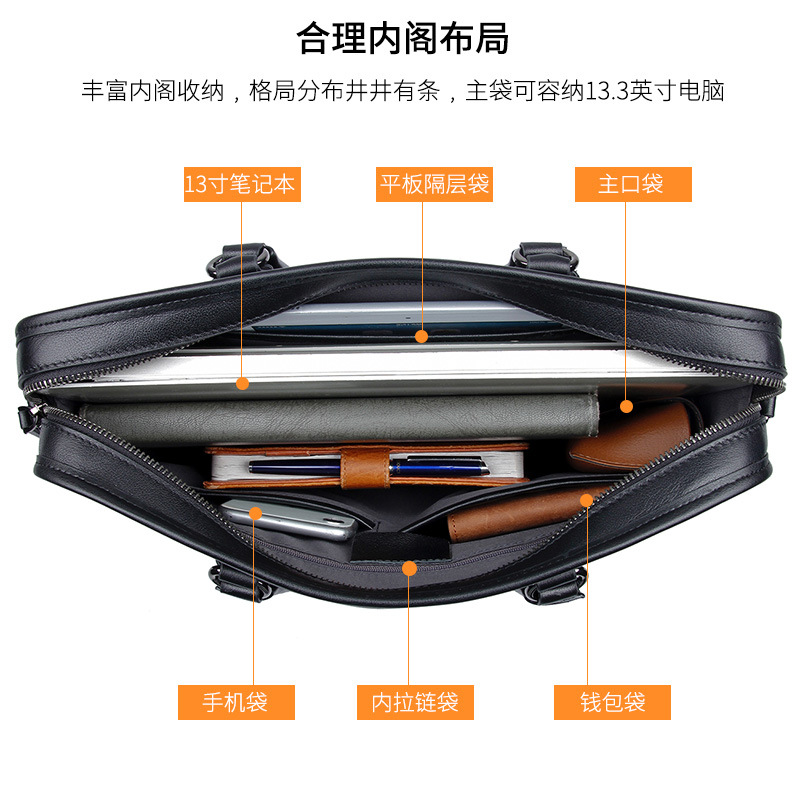 合理内阁布局

丰富内阁收纳，格局分布井井有条，主袋可容纳13.3英寸电脑

13寸笔记本

平板隔层袋

主口袋

手机袋

内拉链袋

钱包袋