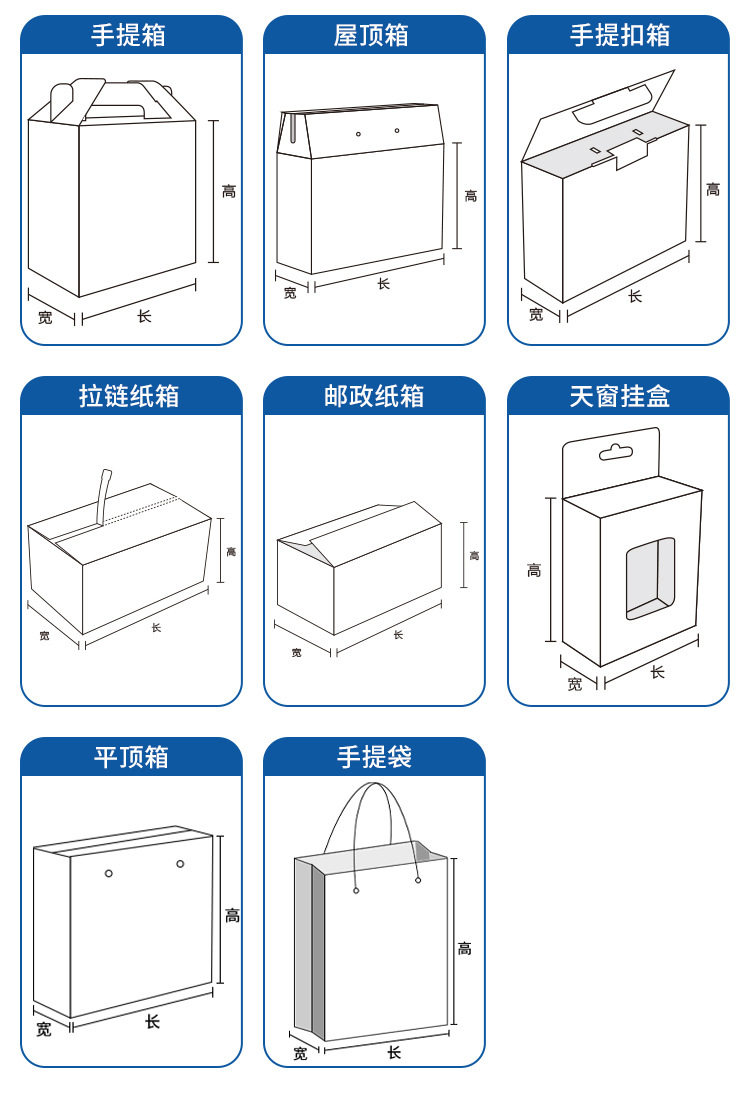 手提箱

高
宽
长

屋顶箱

高
宽
长

手提扣箱

高
宽
长

拉链纸箱

高
宽
长

邮政纸箱

高
宽
长

天窗挂盒

高
宽
长

平顶箱

高
宽
长

手提袋

高
宽
长