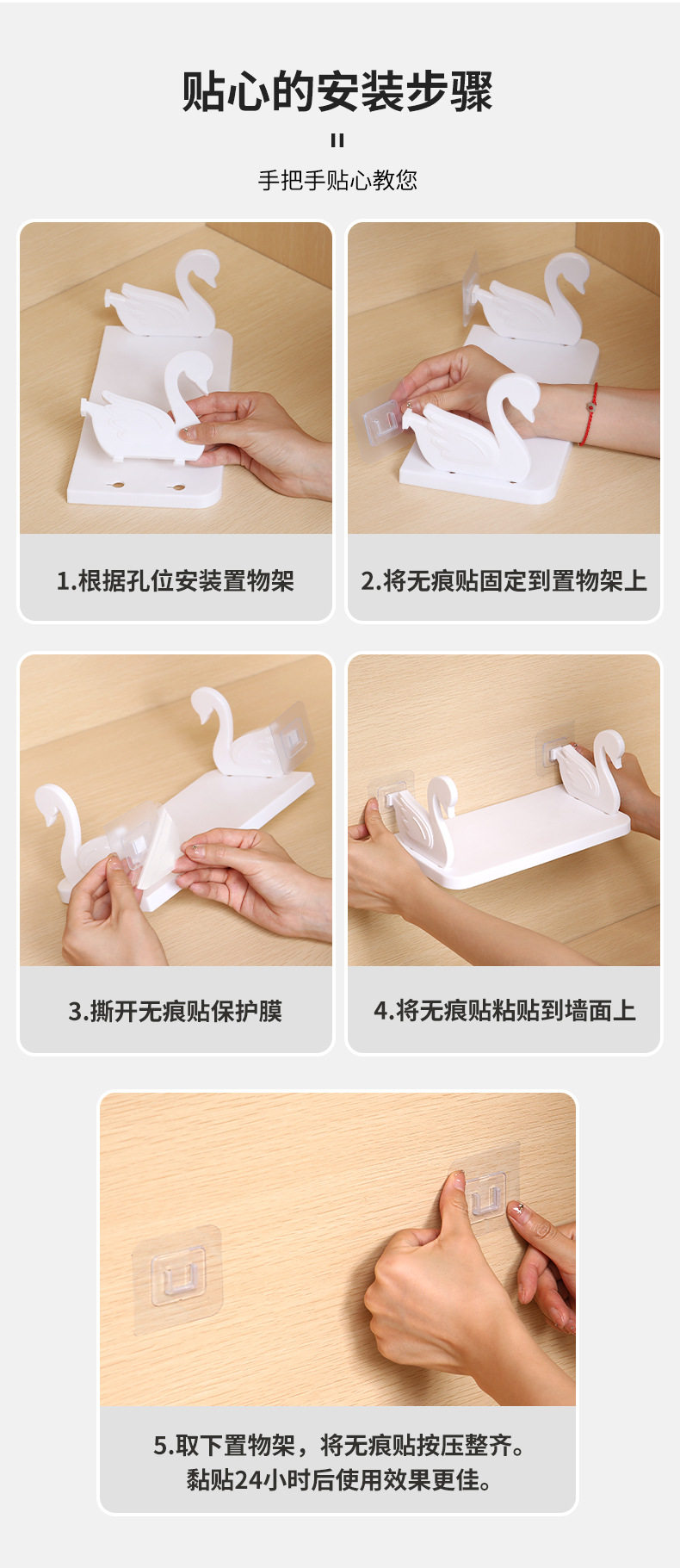 贴心的安装步骤

手把手贴心教您

1.根据孔位安装置物架

2.将无痕贴固定到置物架上

3.撕开无痕贴保护膜

4.将无痕贴粘贴到墙面上

5.取下置物架，将无痕贴按压整齐。
黏贴24小时后使用效果更佳。