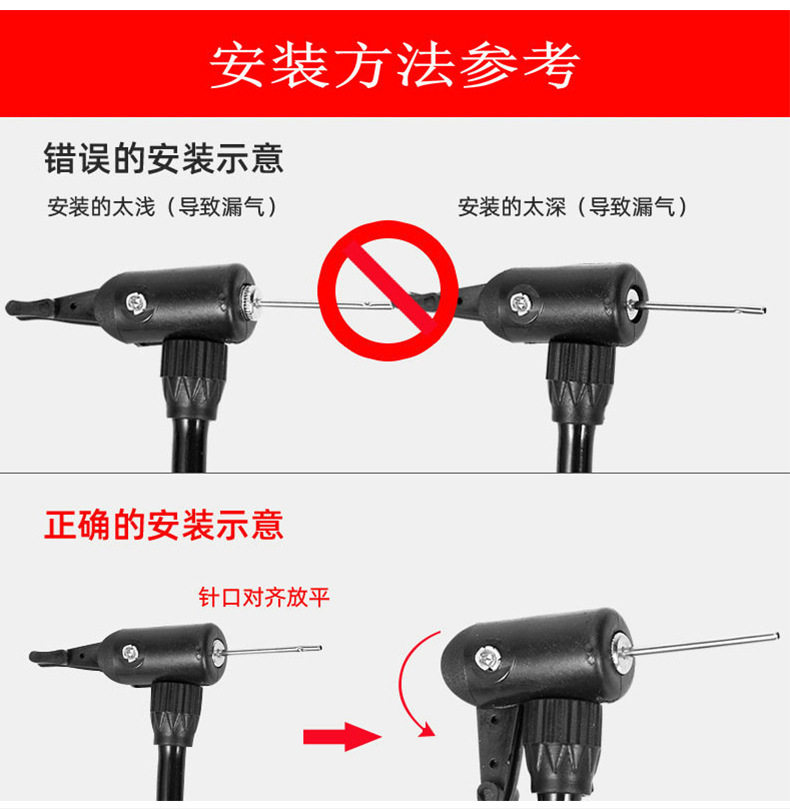 安装方法参考

错误的安装示意

安装的太浅（导致漏气）

安装的太深（导致漏气）

正确的安装示意

针口对齐放平