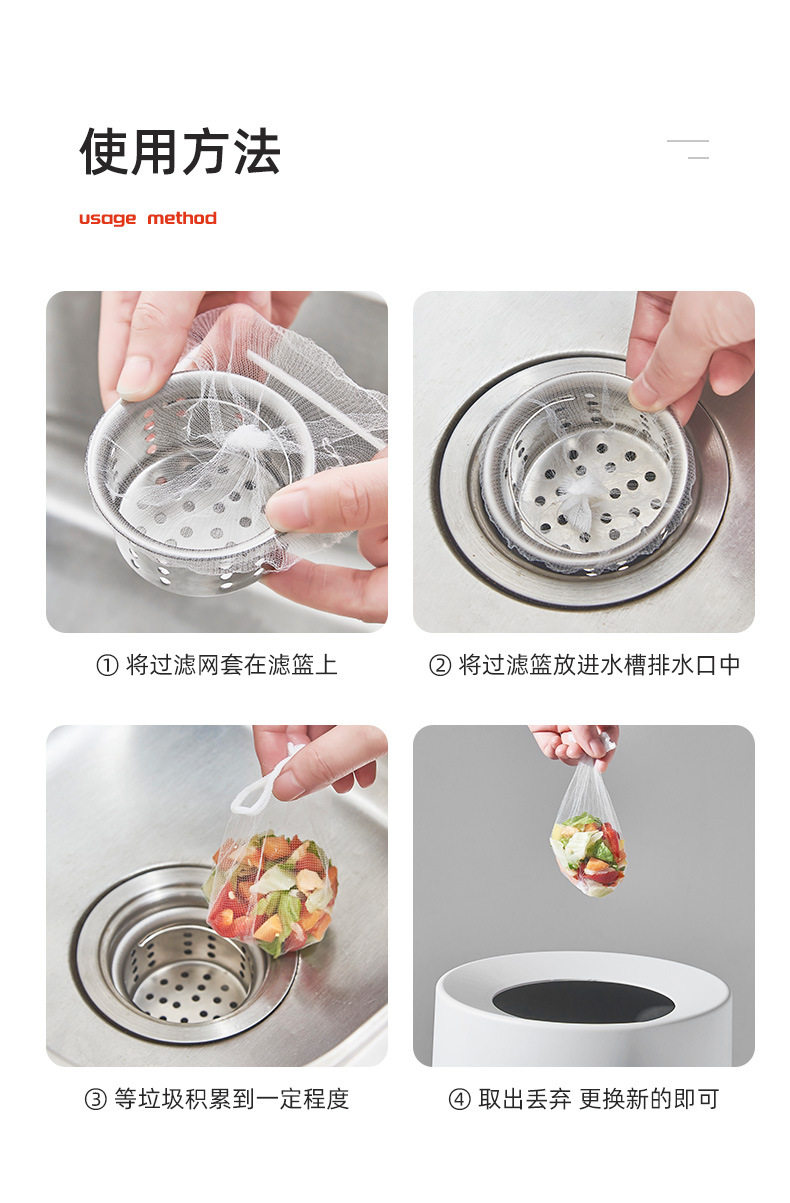 使用方法

usage method

① 将过滤网套在滤篮上

② 将过滤篮放进水槽排水口中

③ 等垃圾积累到一定程度

④ 取出丢弃 更换新的即可