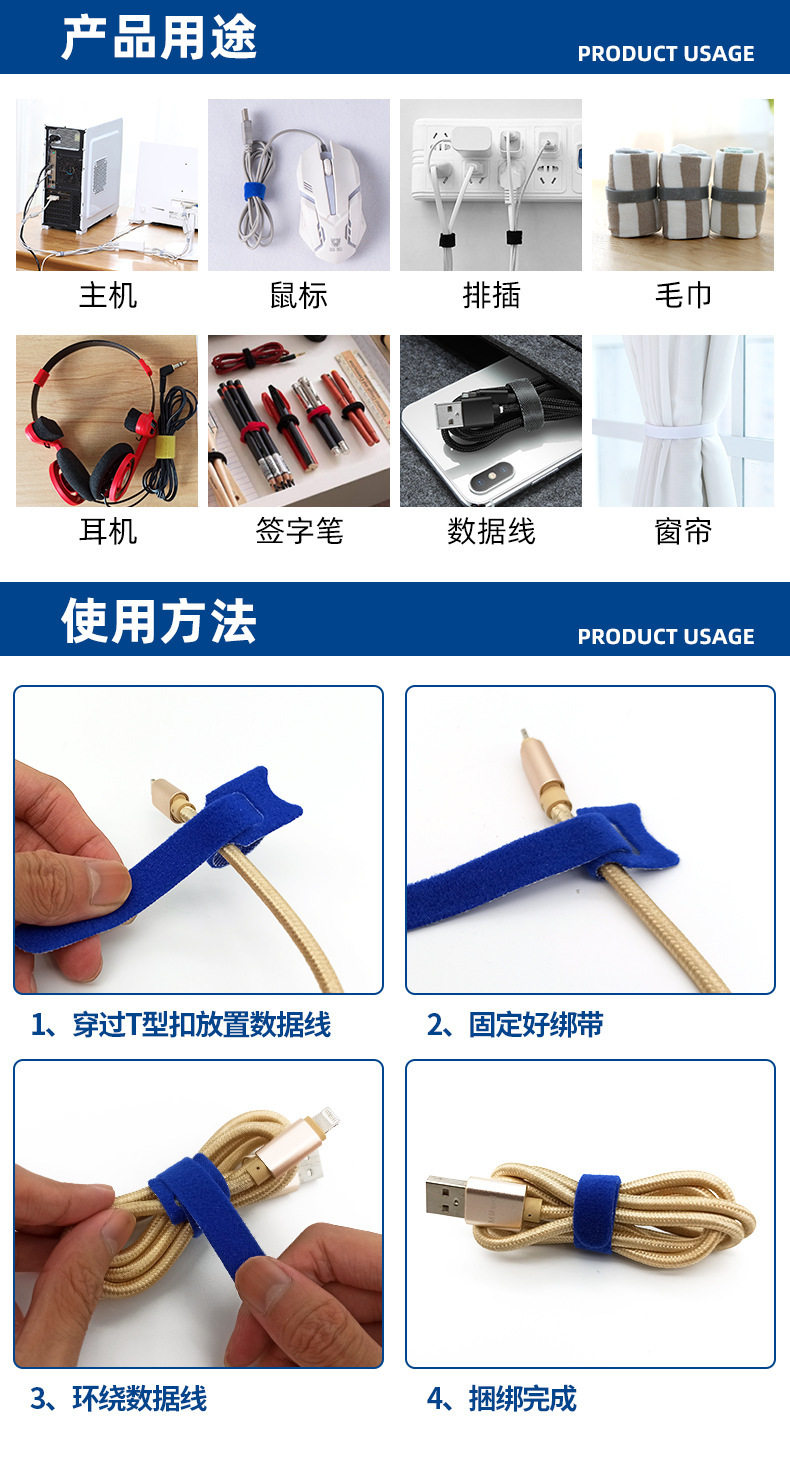 产品用途

PRODUCT USAGE

主机

鼠标

排插

毛巾

耳机

签字笔

数据线

窗帘

使用方法

PRODUCT USAGE

1、穿过T型扣放置数据线

2、固定好绑带

3、环绕数据线

4、捆绑完成